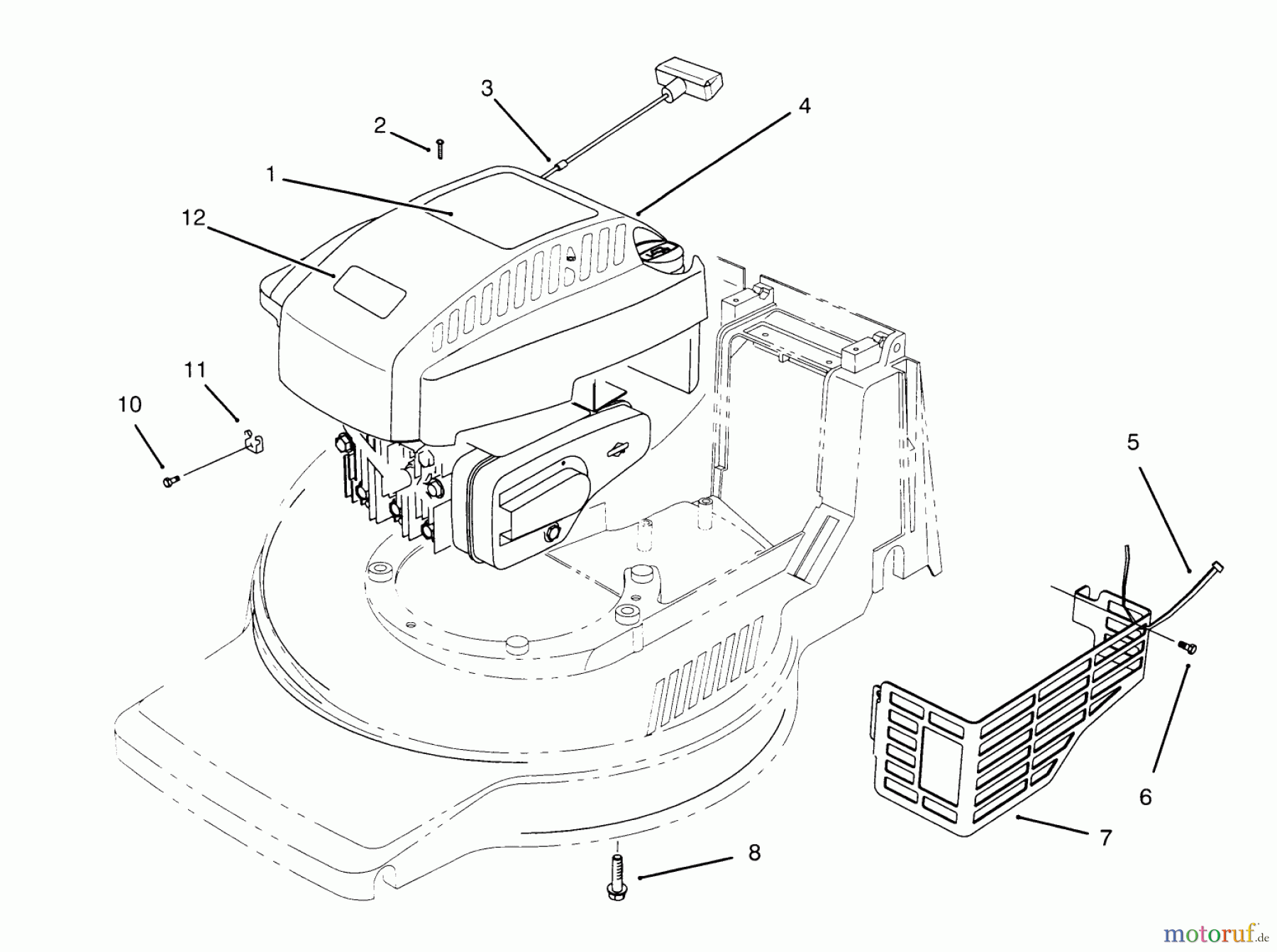 3
4
2
1
12
11
10
5
6
7
8
motoruf.de