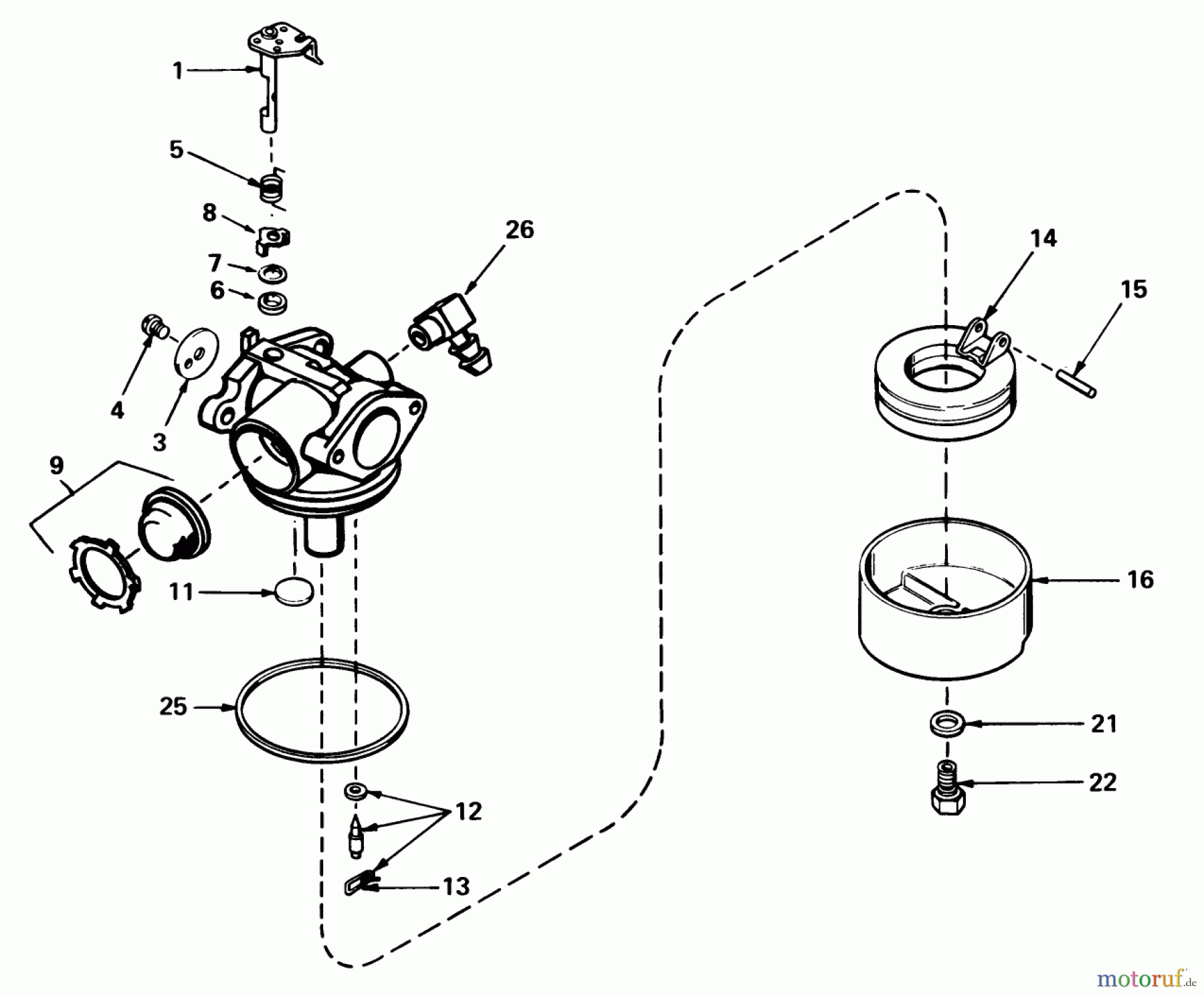 1
5
8
26
7
6
4
3
9
11
25
12
13
14
15
16
21
22
motoruf.de