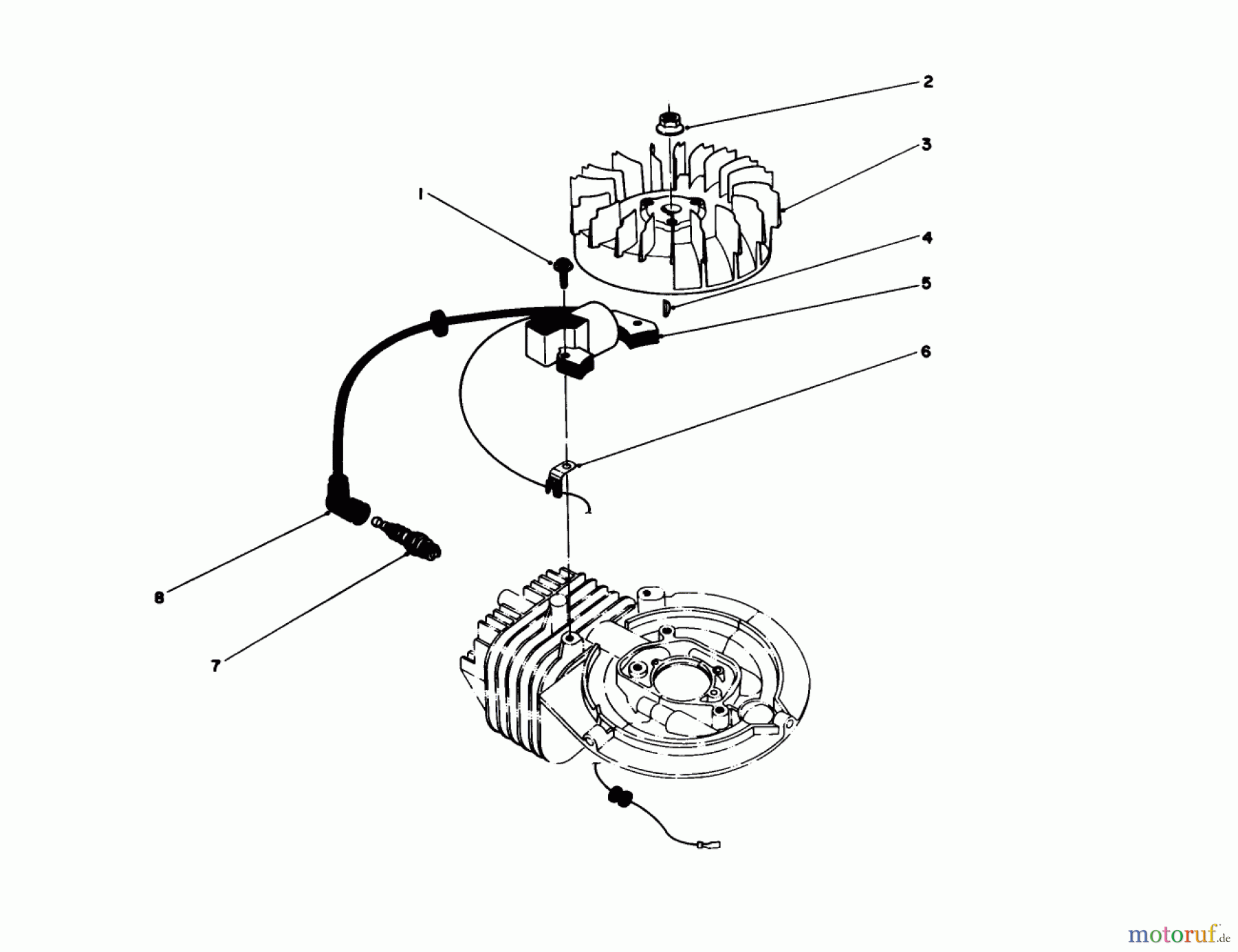 2
3
1
4
5
6
8
7
motoruf.de