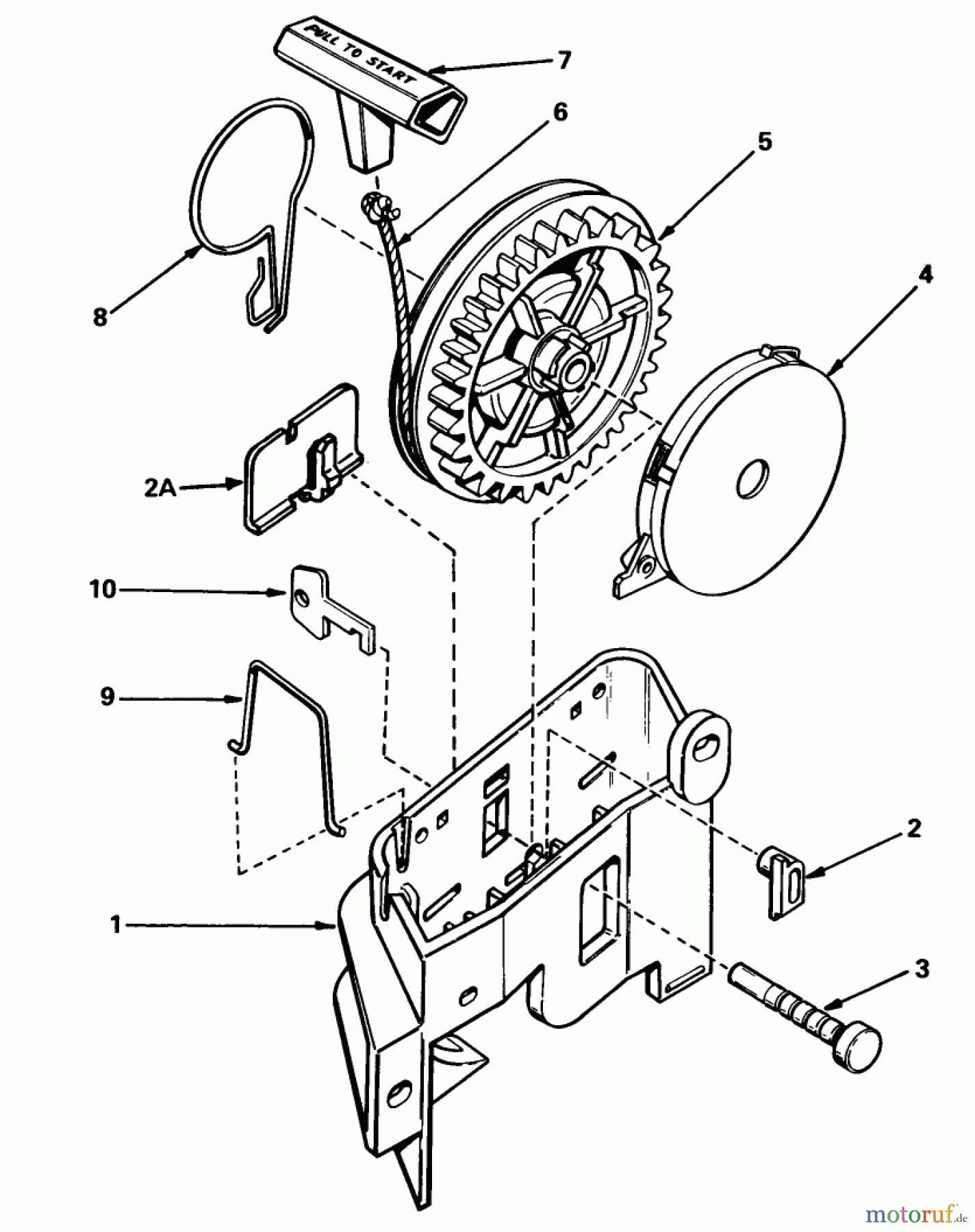 PULL TO START
7
6
5
4
8
2A
10
9
2
1
3
motoruf.de