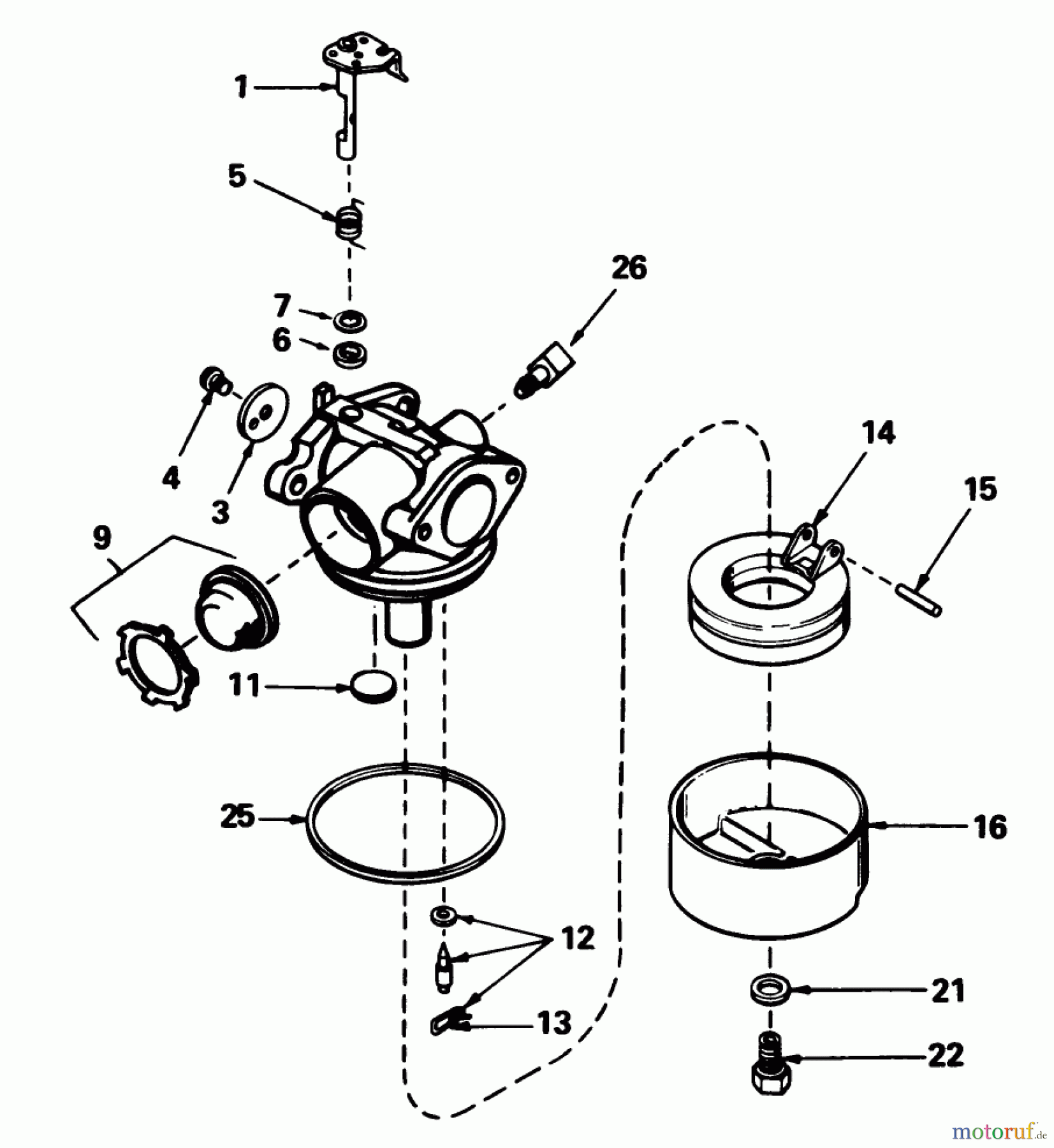 1
5
26
7
6
4
3
14
15
9
11
25
16
12
21
13
22
motoruf.de