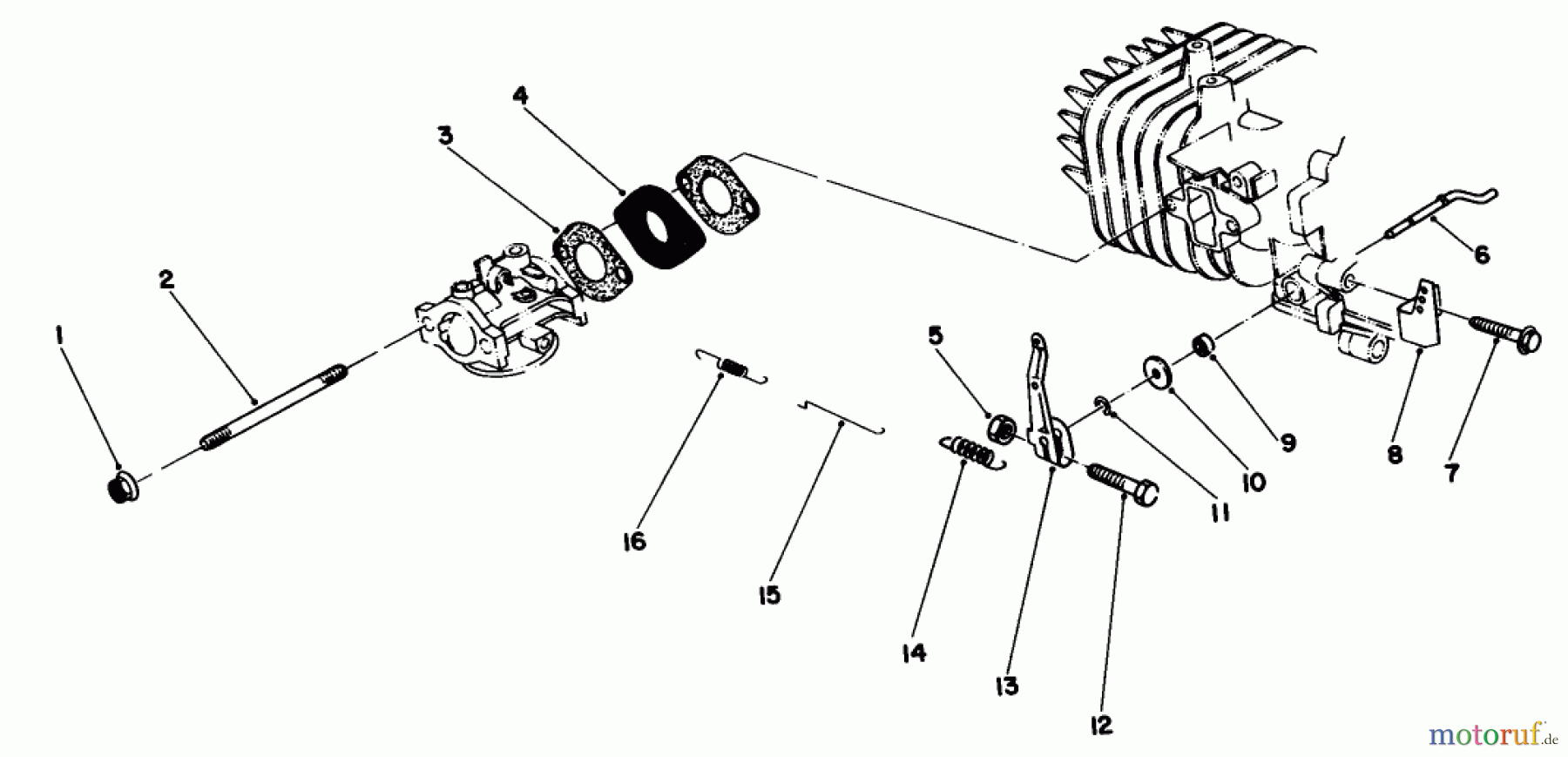 4
3
2
1
6
5
9
8
7
10
11
16
15
14
13
12
motoruf.de