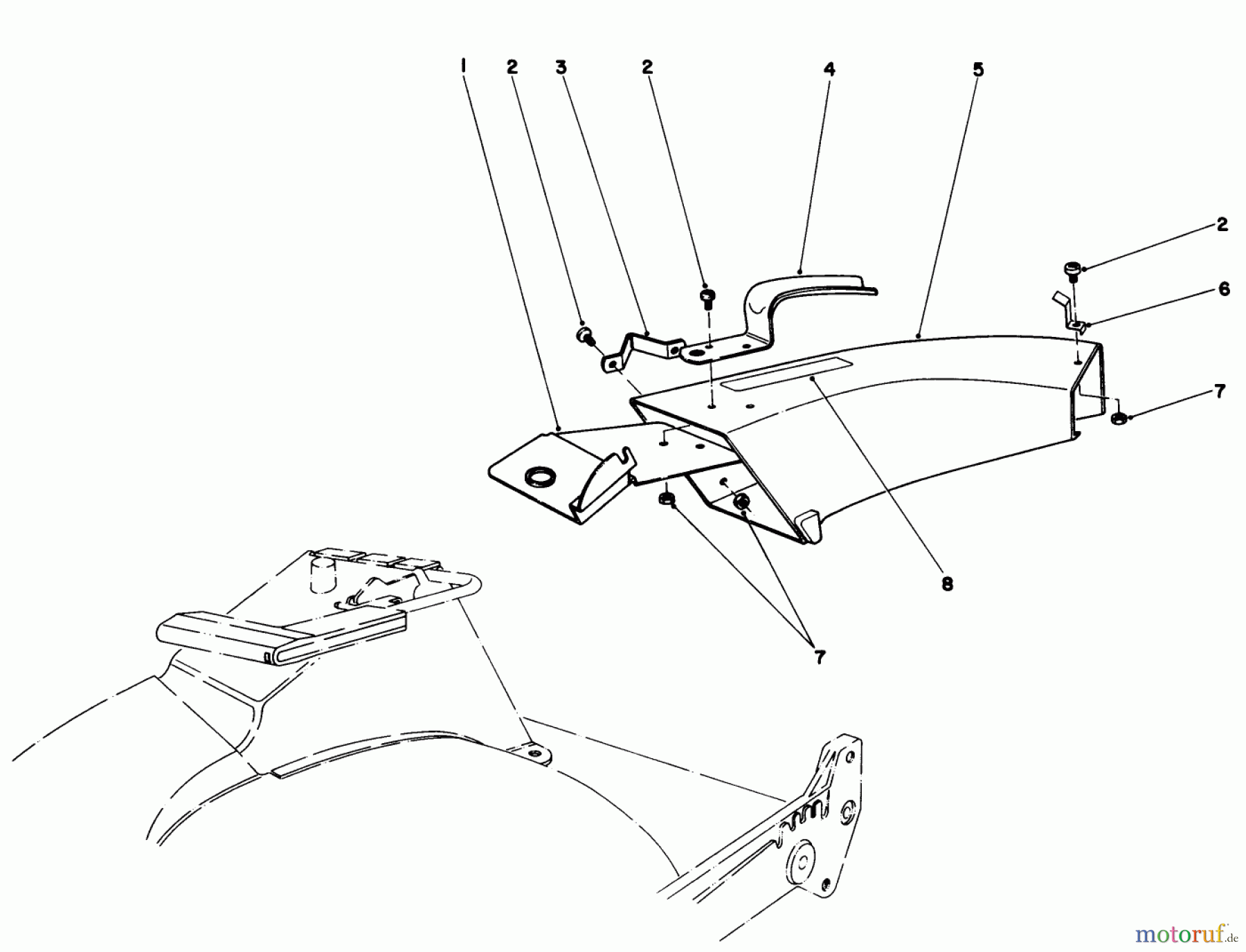 1
2
3
2
4
5
2
6
7
8
7
motoruf.de