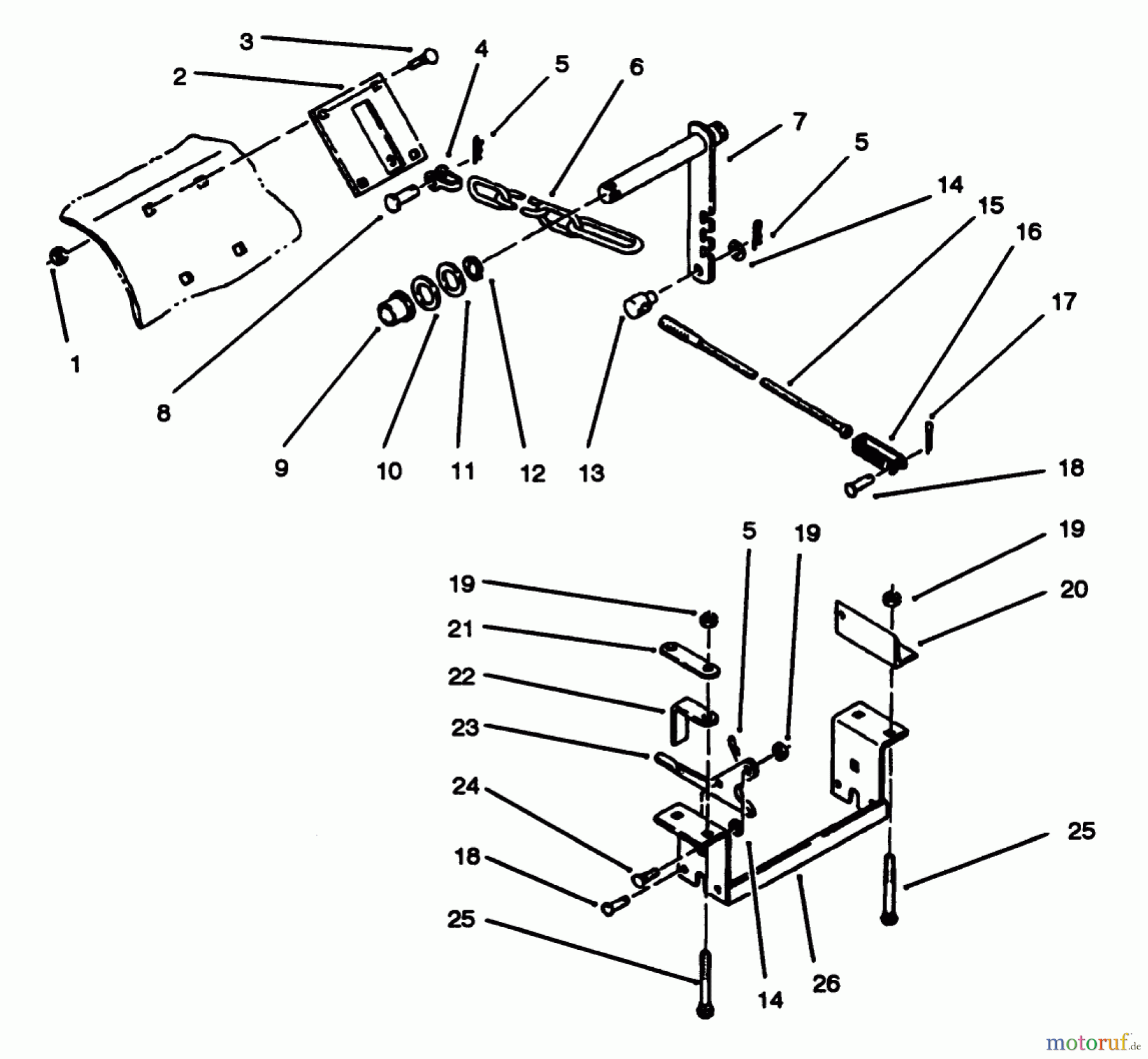 3
2
4
5
6
7
5
14
15
16
17
1
8
9
10
11
12
13
18
5
19
19
19
20
21
22
23
24
18
25
25
14
26
motoruf.de