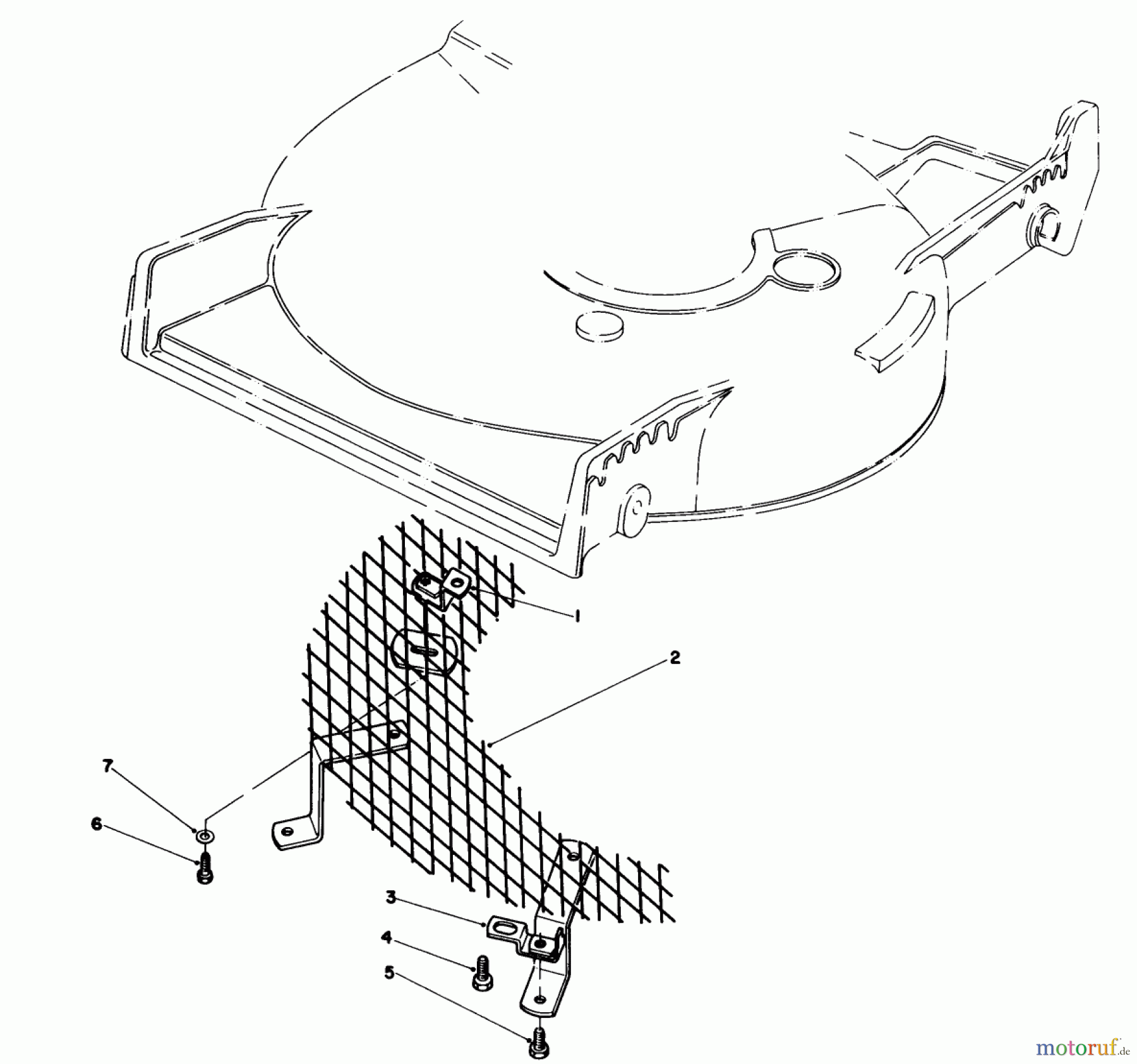 1
2
7
6
3
4
5
motoruf.de