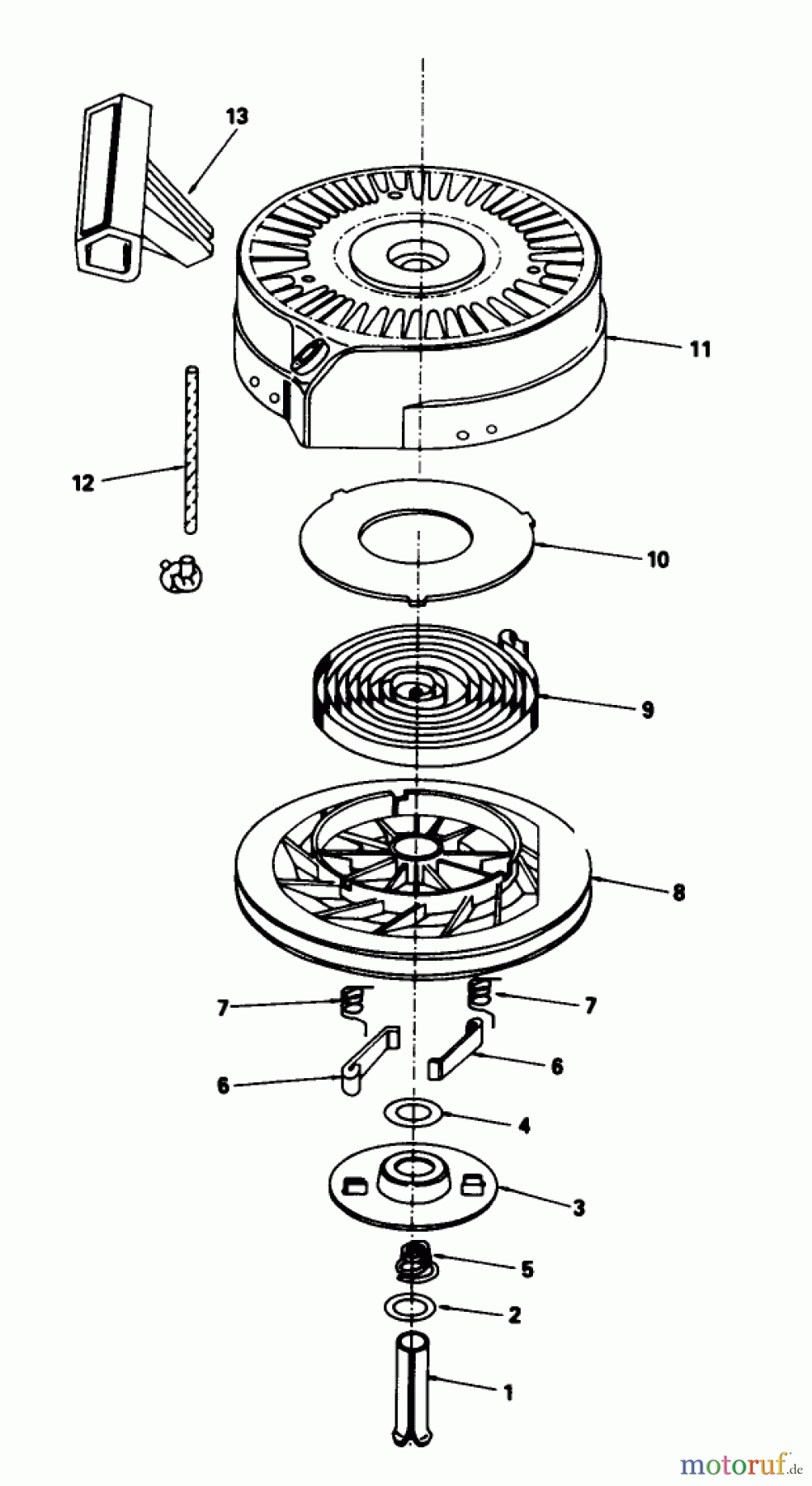 13
11
12
10
9
8
7
7
6
6
4
3
5
2
1
motoruf.de