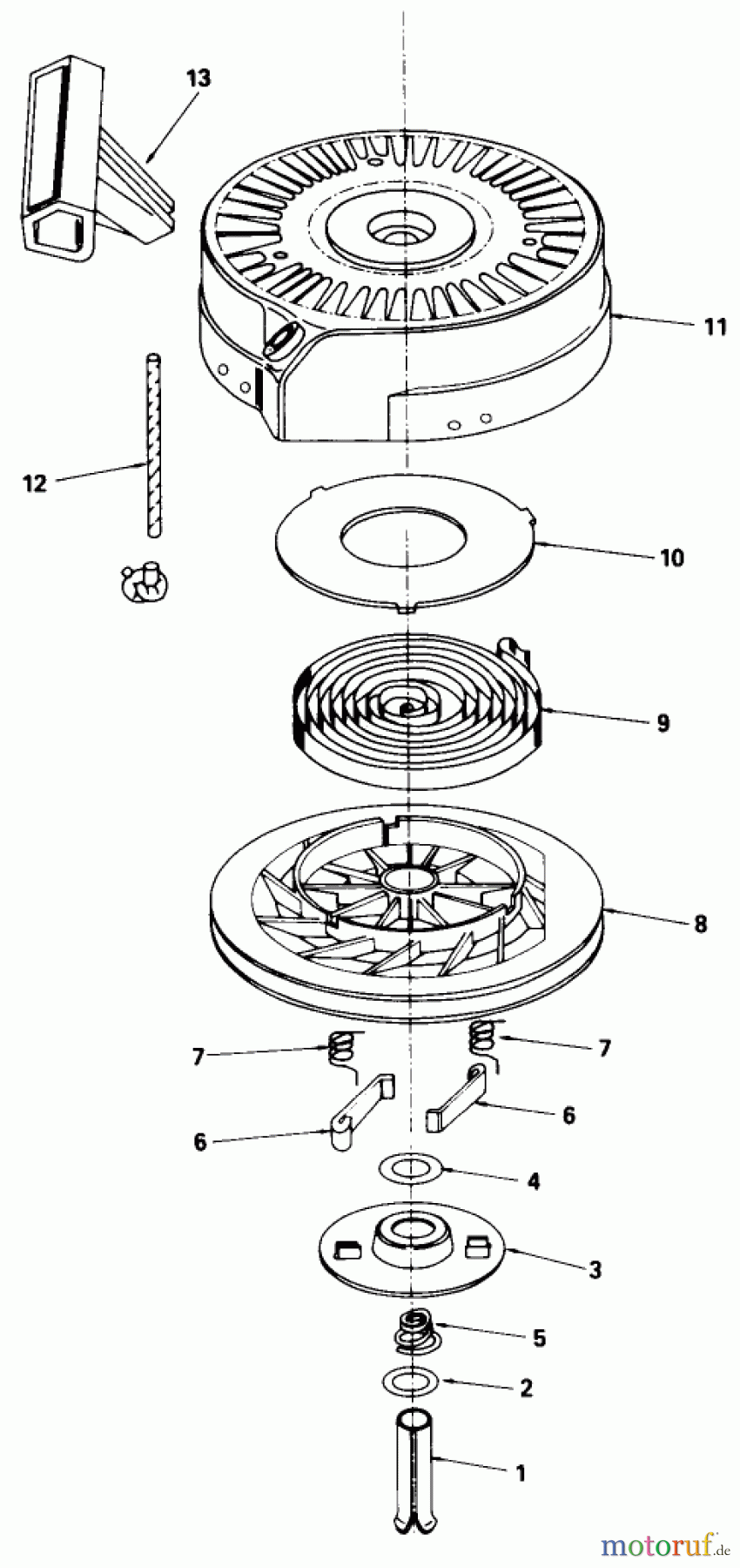 13
11
12
10
9
8
7
7
6
6
4
3
5
2
1
motoruf.de