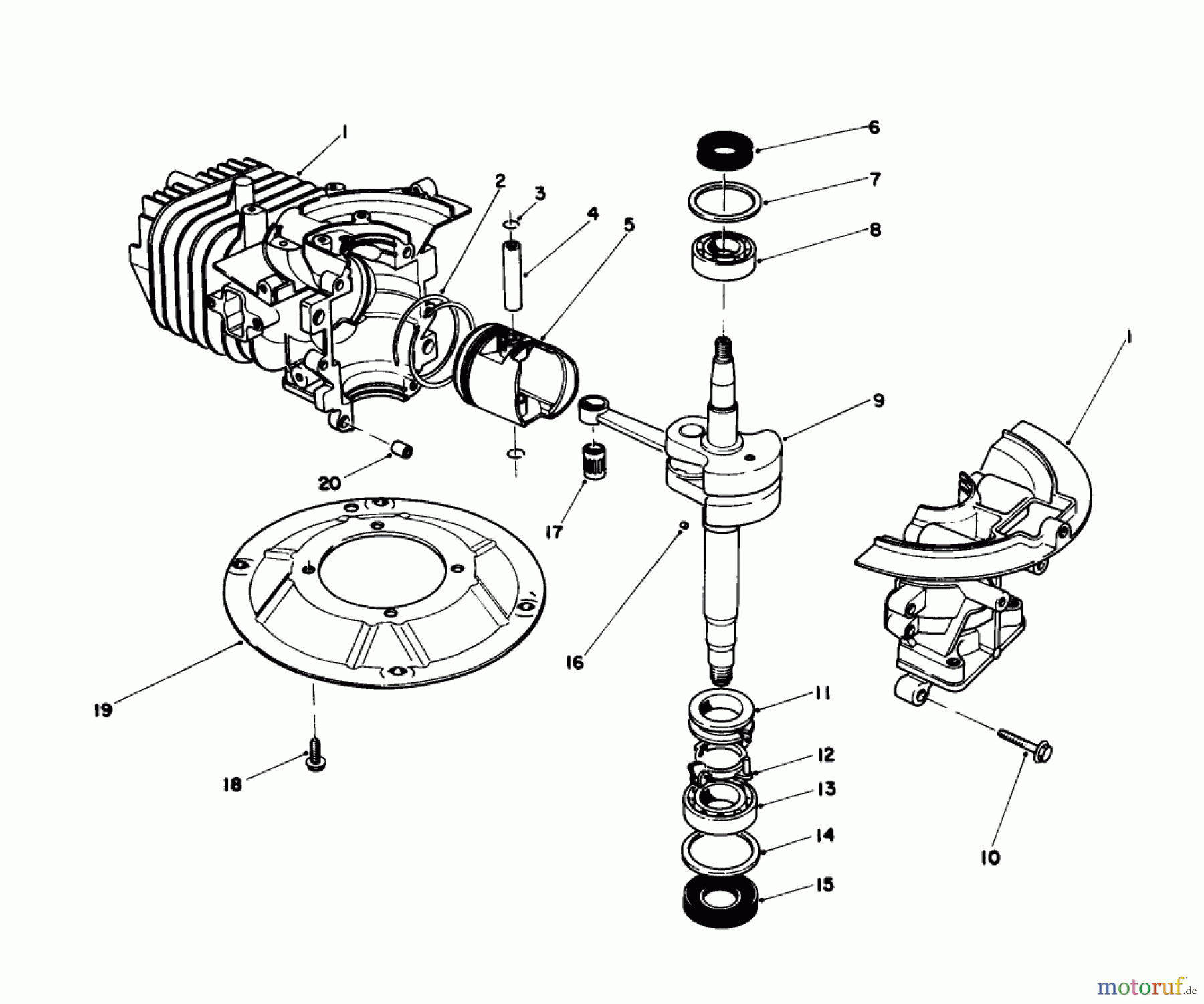 1
2
3
4
5
6
7
8
9
1
20
17
16
19
18
11
12
13
14
15
10
motoruf.de