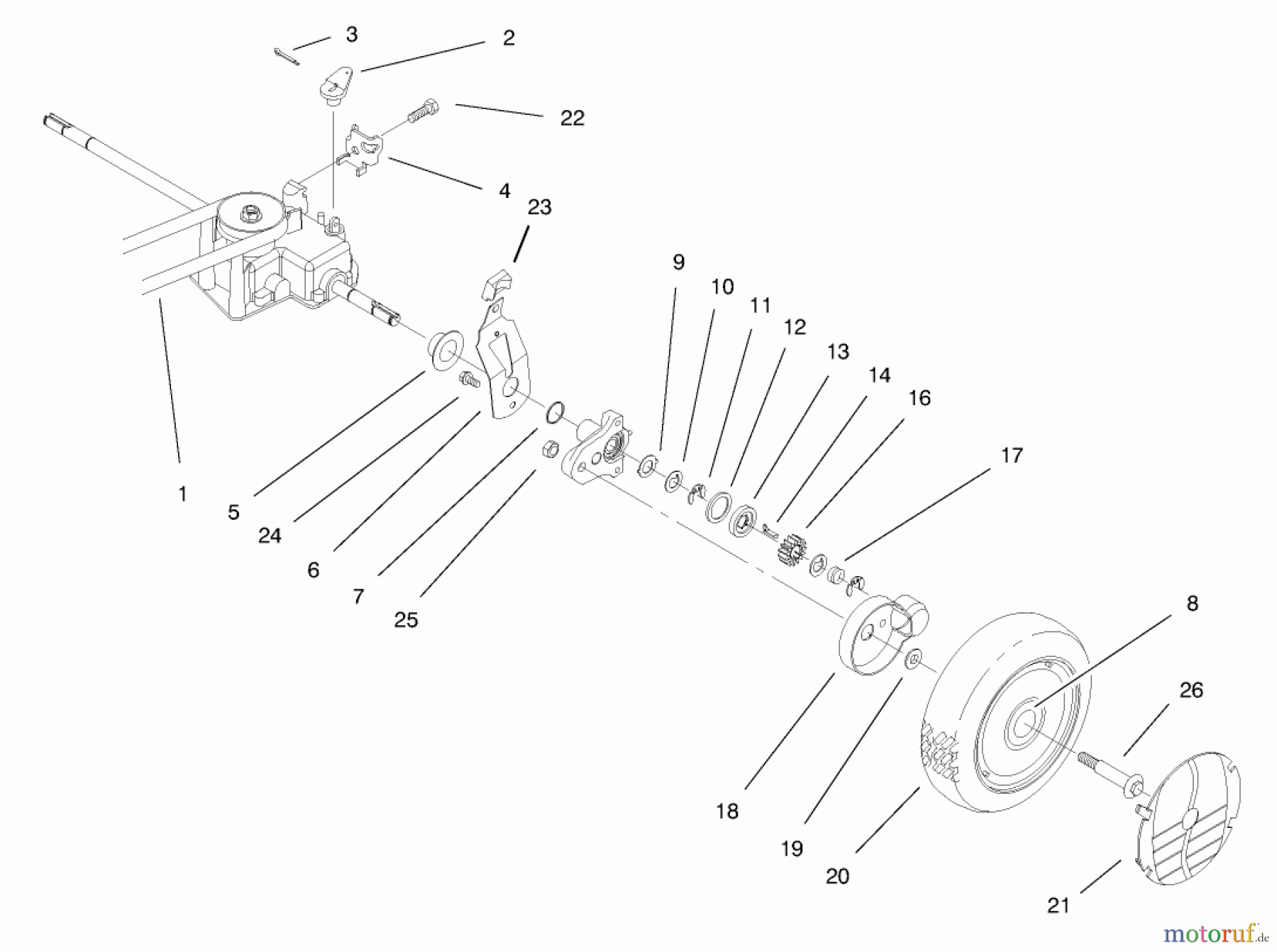 3
2
22
4
23
9
10
11
12
13
14
16
17
1
5
24
6
7
25
8
26
18
19
20
21
motoruf.de