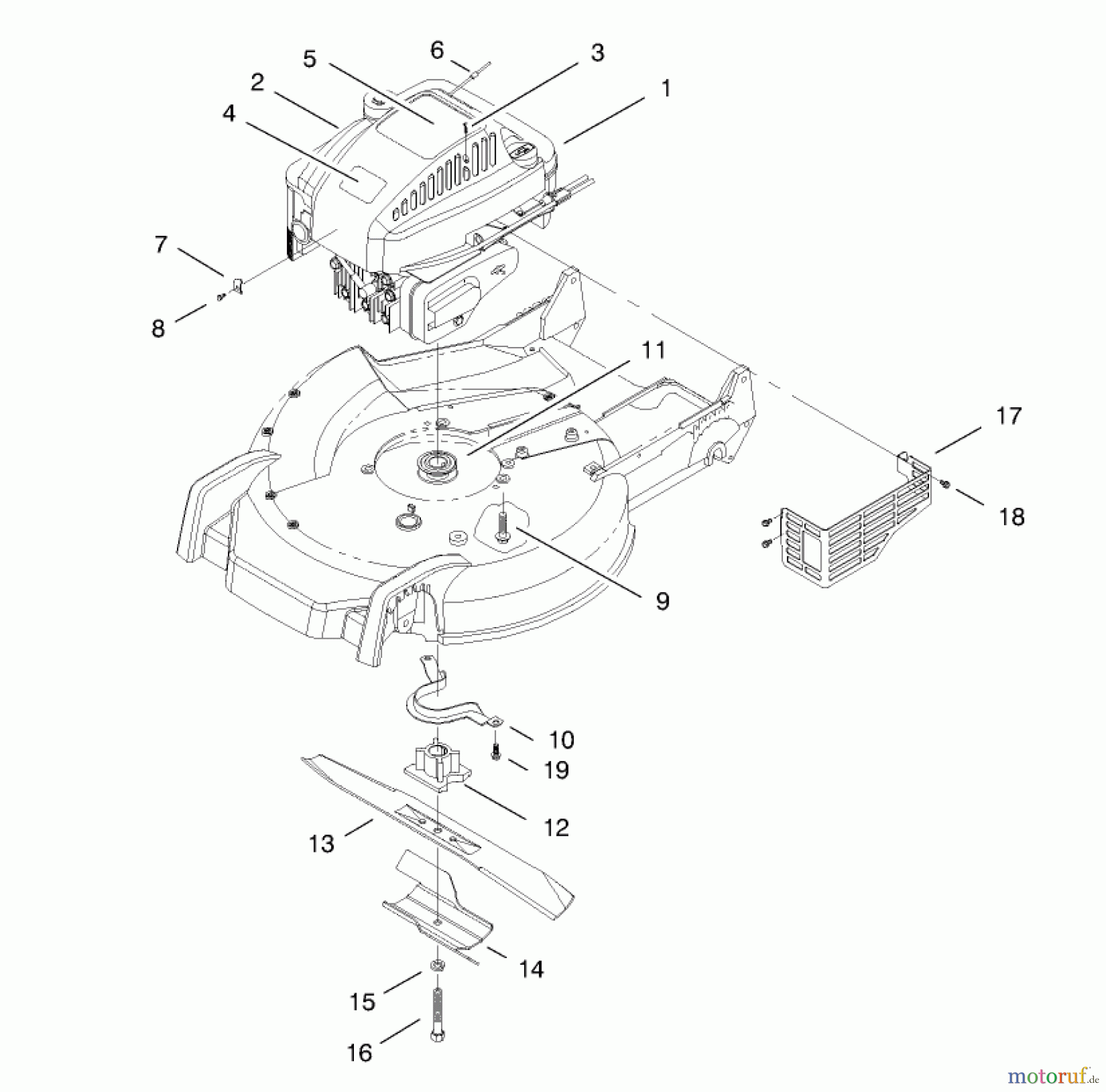 6
5
3
2
1
4
7
8
11
17
18
9
10
19
12
13
14
15
16
motoruf.de