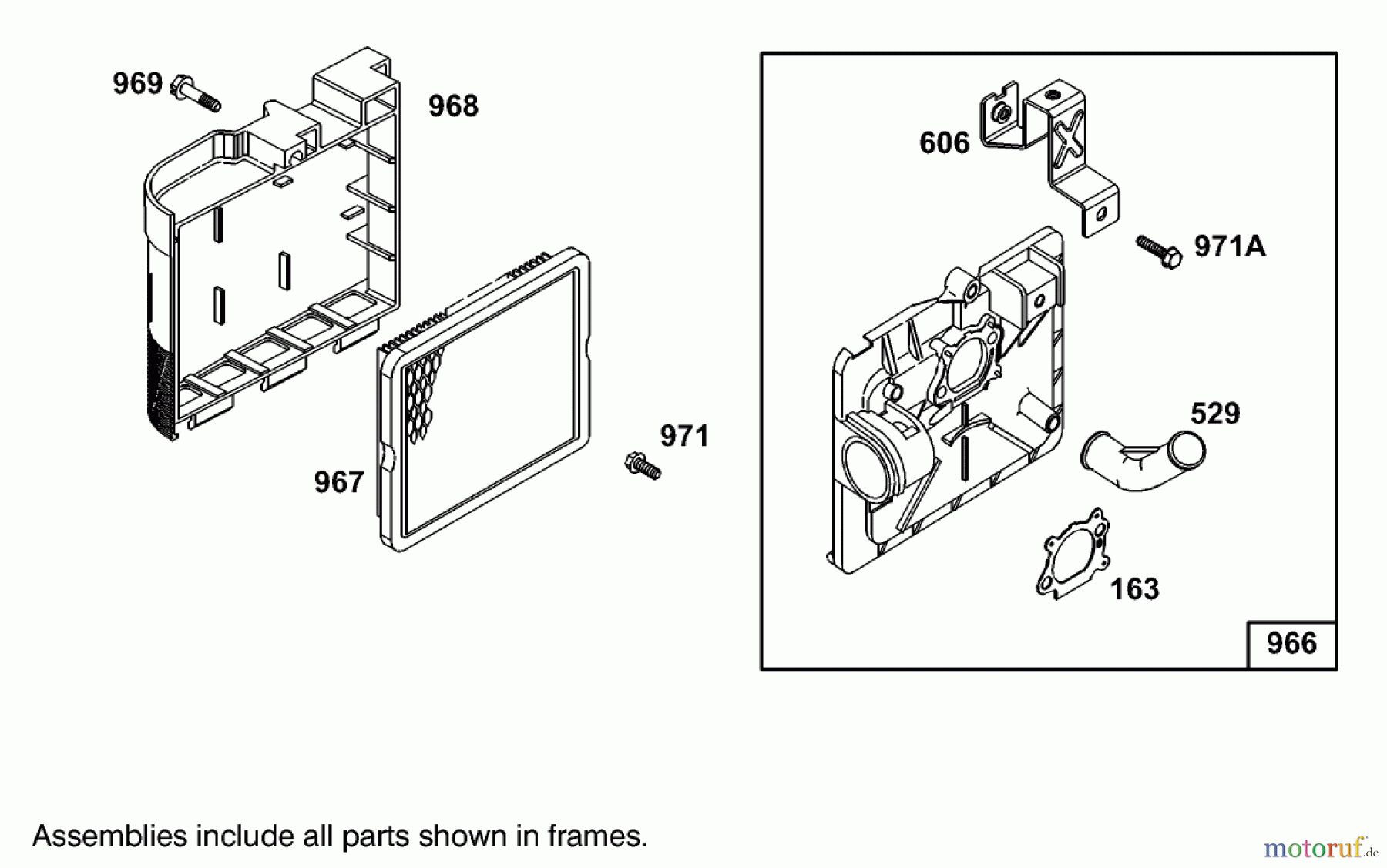 969

968

967

971

606

971A

529

163

966

Assemblies include all parts shown in frames.

motoruf.de