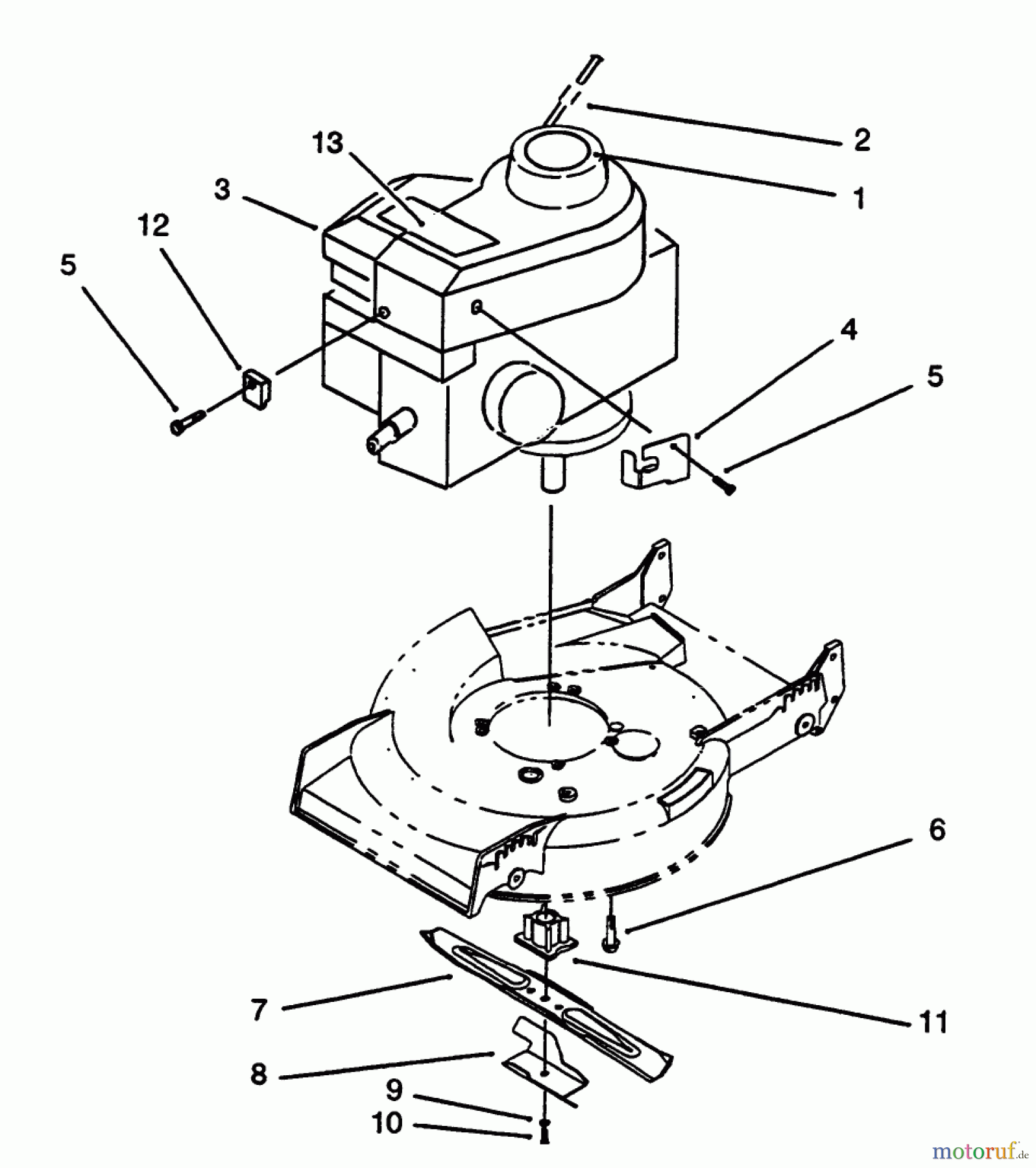 2
13
1
3
12
5
4
5
6
7
11
8
9
10
motoruf.de