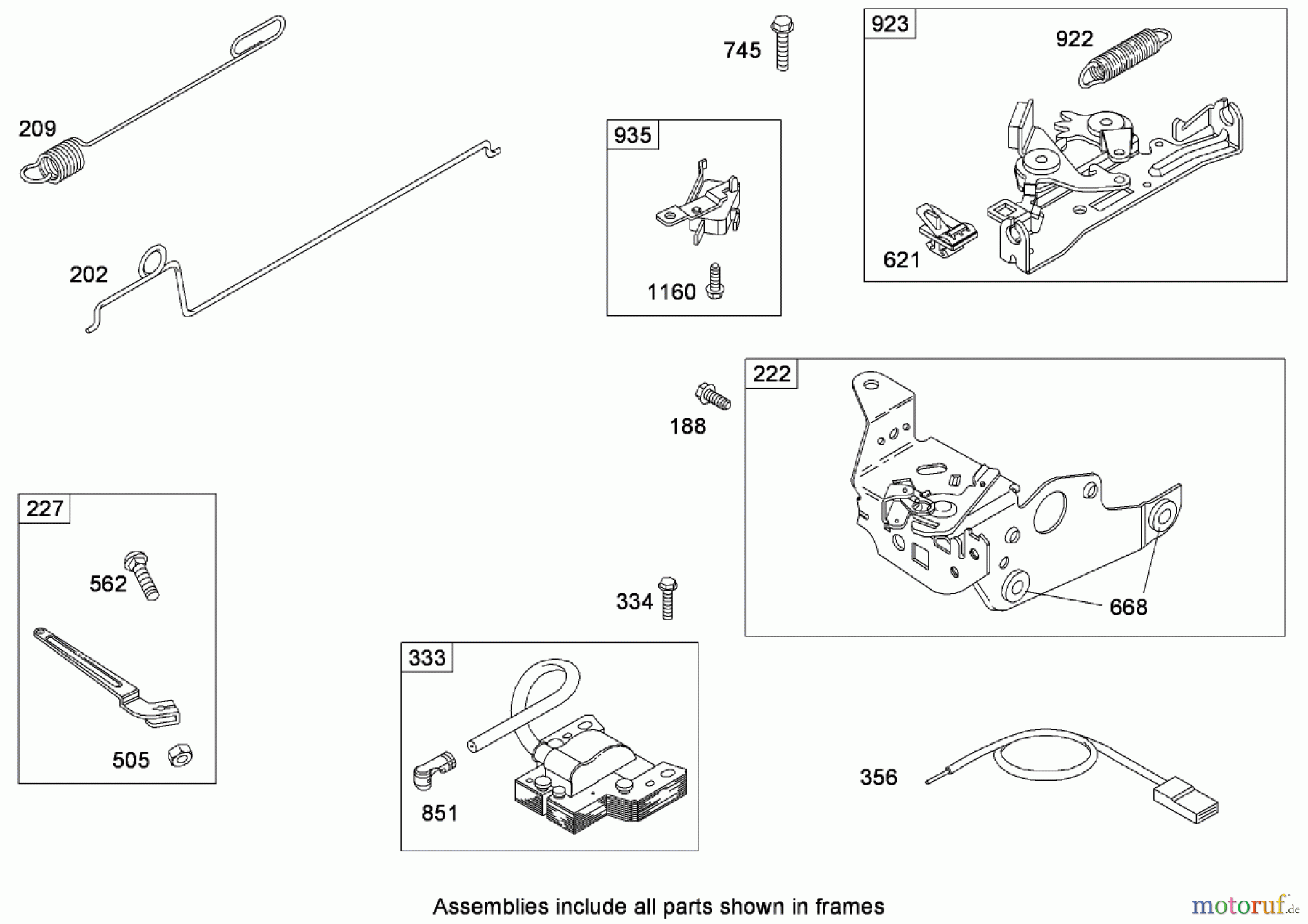 209

202

745

935

1160

923

922

621

188

222

668

227

562

505

334

333

851

356

Assemblies include all parts shown in frames

motoruf.de