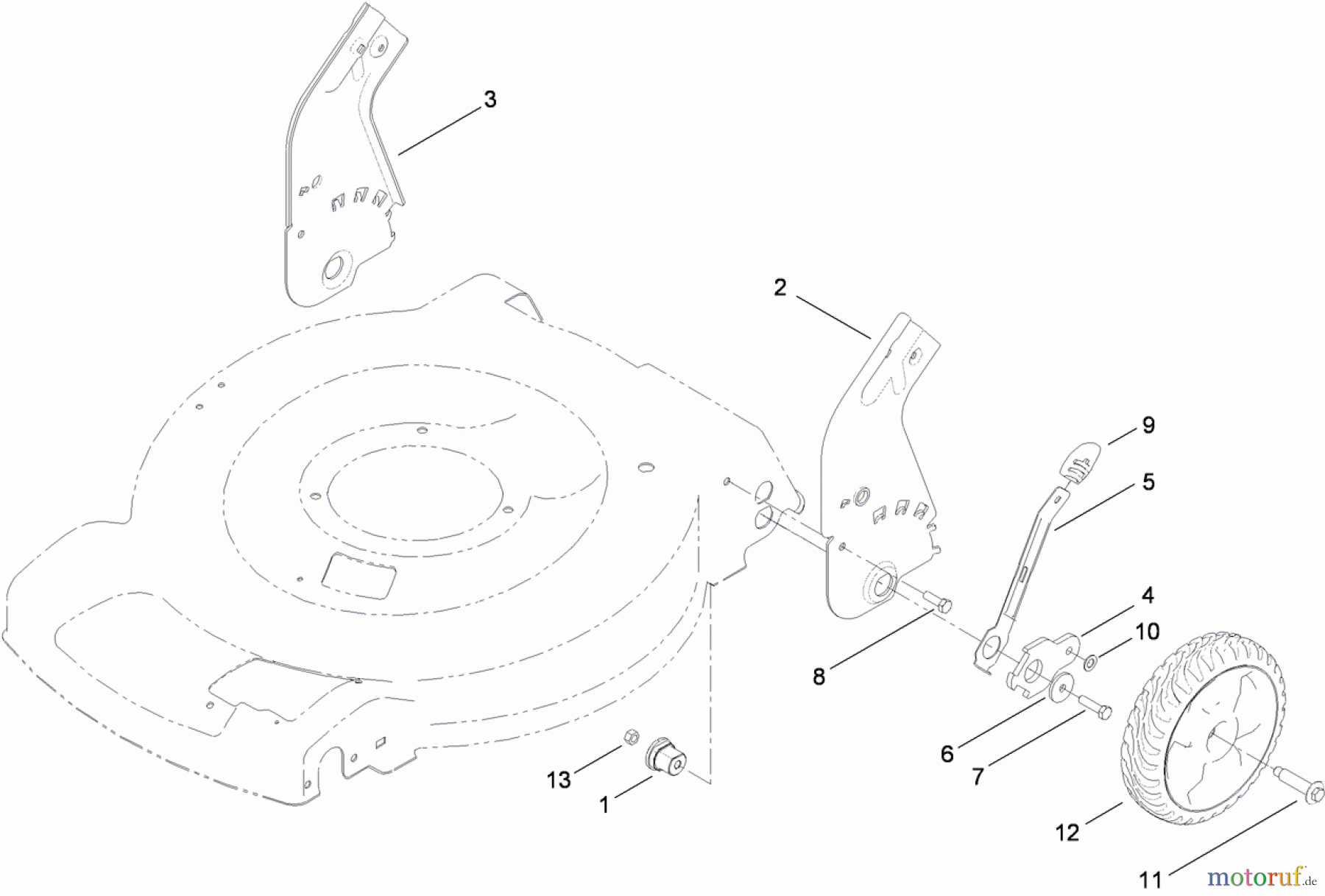 3

2

9

5

4

10

8

6

7

13

1

12

11

motoruf.de