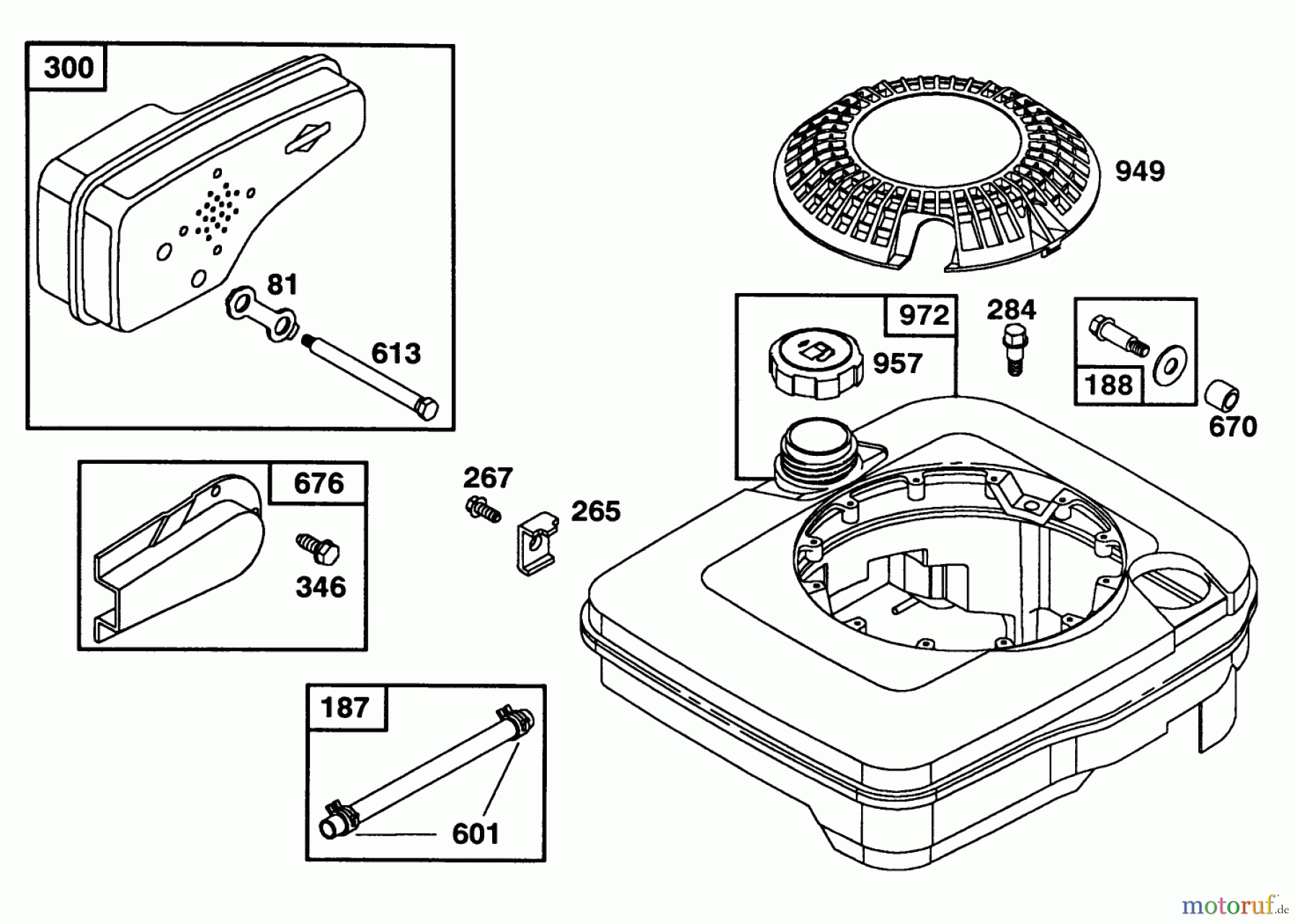 300
81
613
949
972
957
284
188
670
676
346
267
265
187
601
motoruf.de