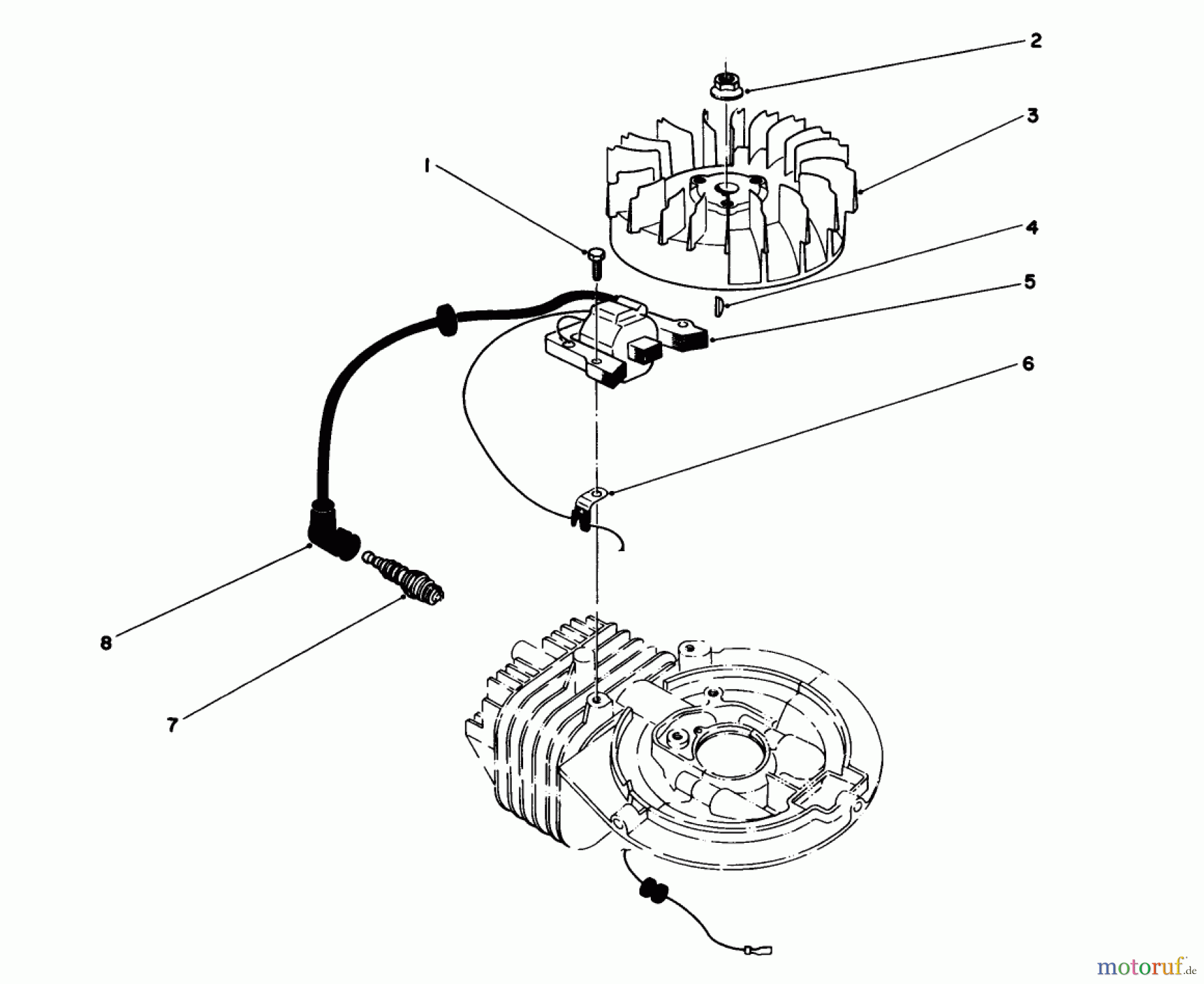 2
3
1
4
5
6
8
7
motoruf.de