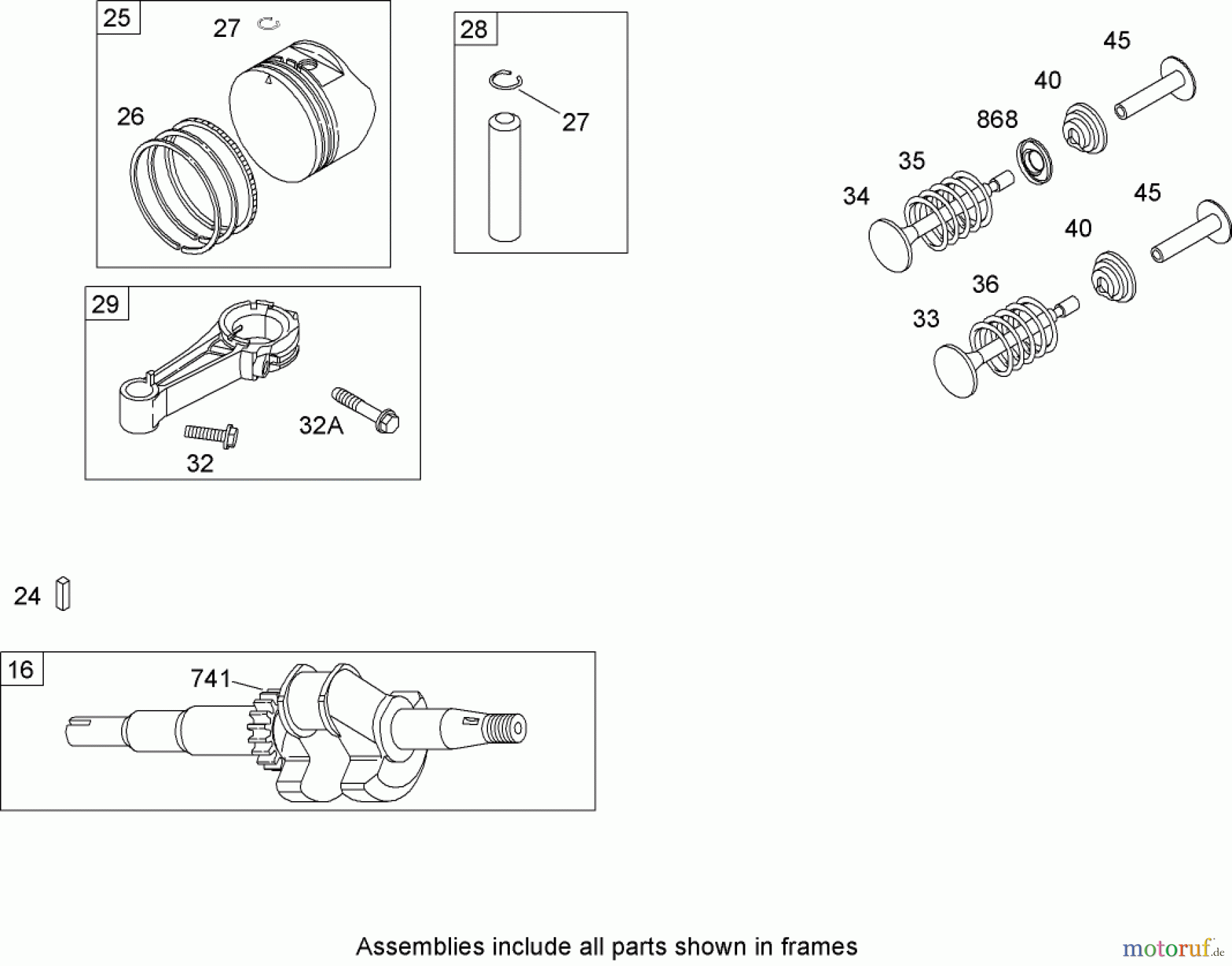 25
27
26

28
27

45
40
868
35
34
45
40
36
33

29
32A
32

24

16
741

Assemblies include all parts shown in frames

motoruf.de