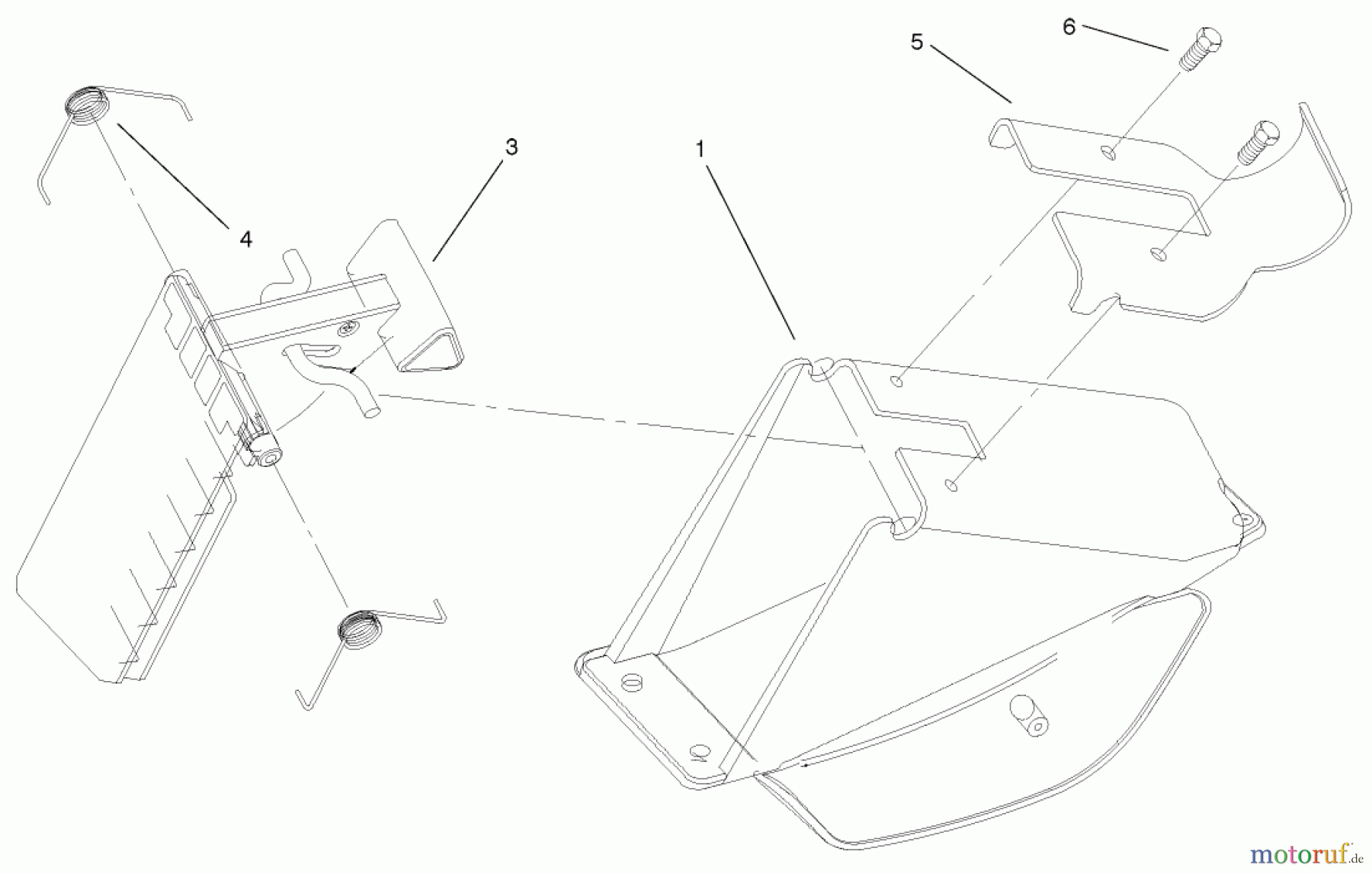 6
5
3
1
4
motoruf.de