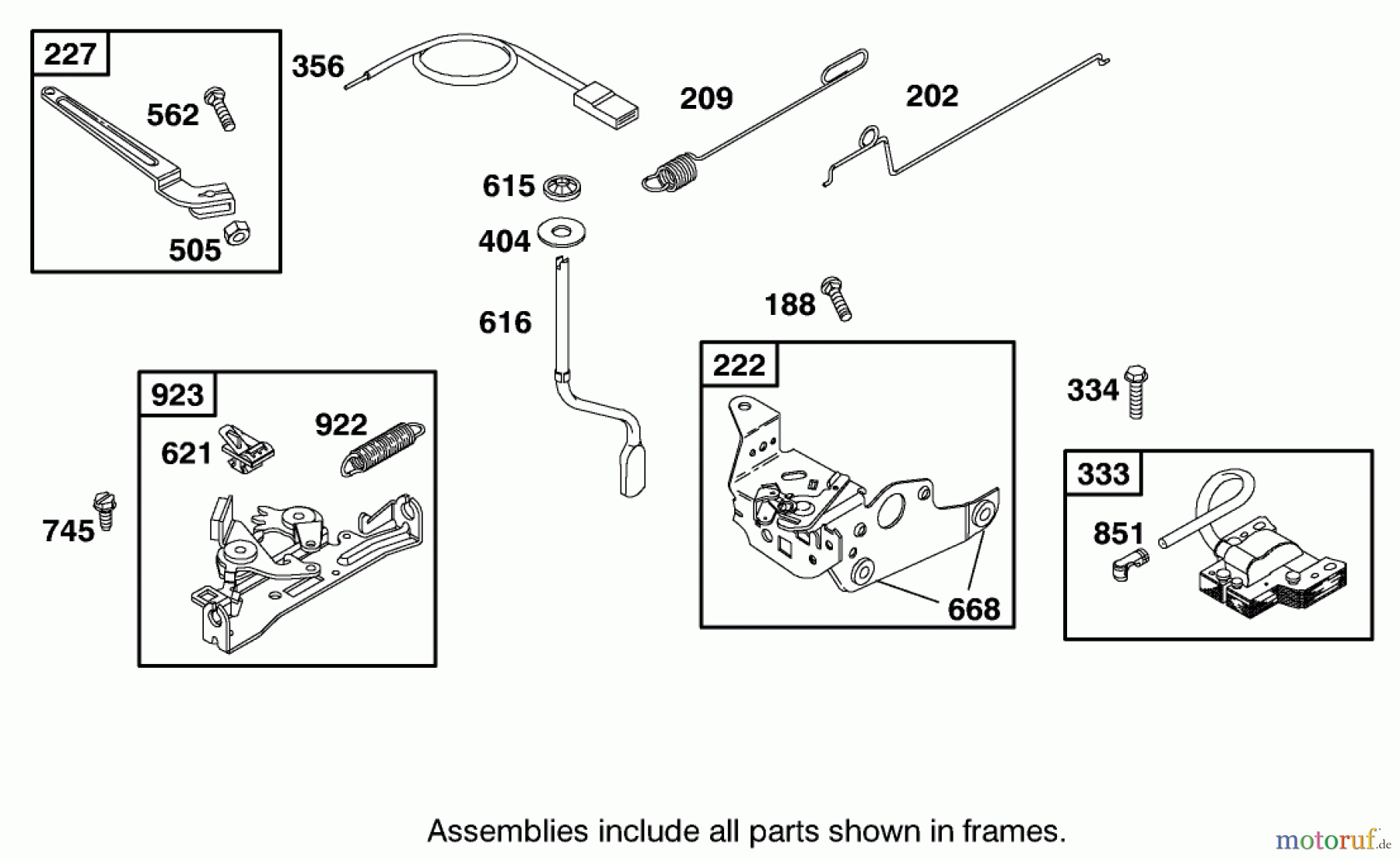 227
562
505
356
209
202
615
404
616
188
923
621
922
745
222
668
334
333
851

Assemblies include all parts shown in frames.

motoruf.de