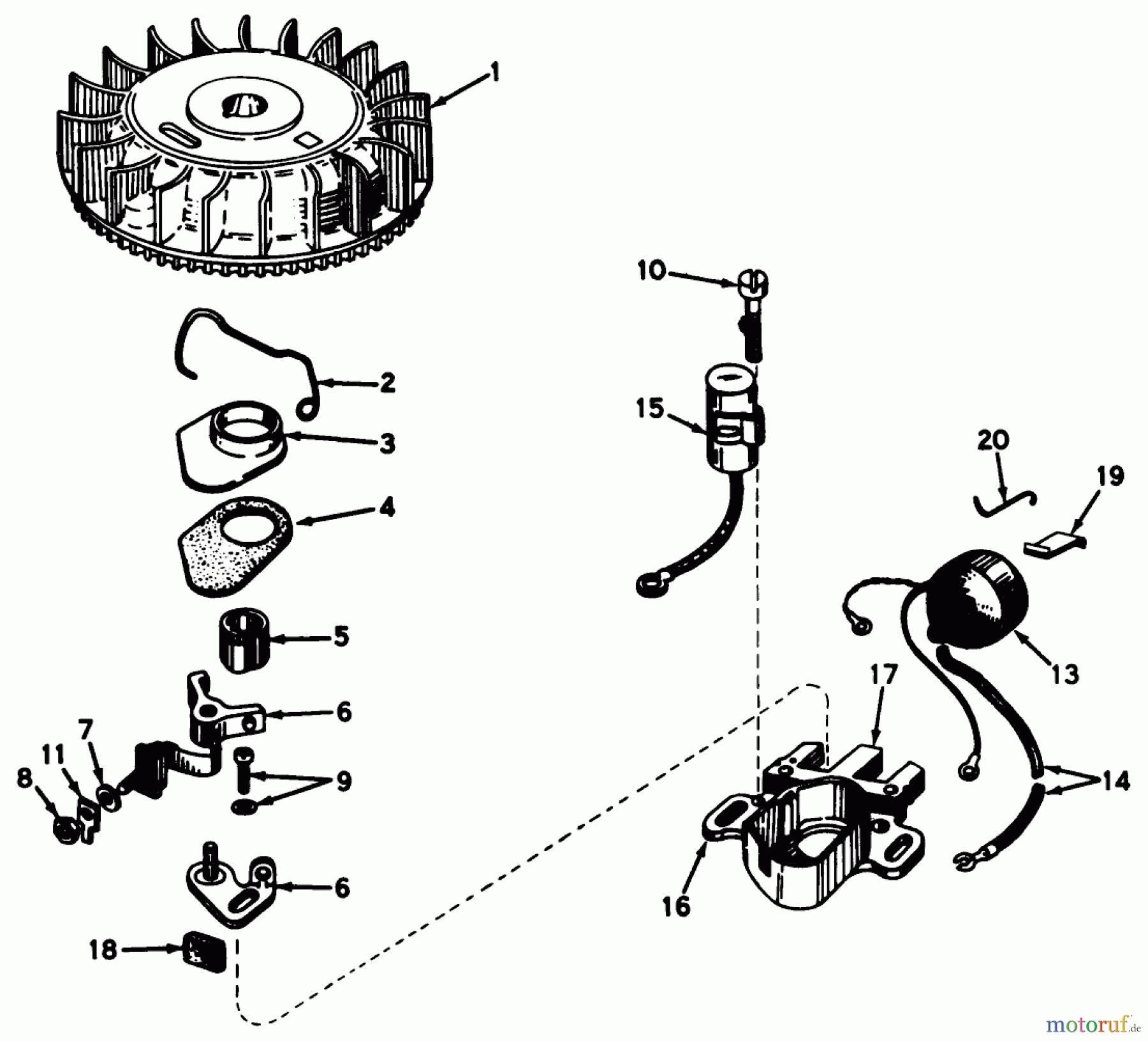 1
10
2
15
3
20
19
4
5
13
17
6
7
11
8
9
14
6
16
18
motoruf.de