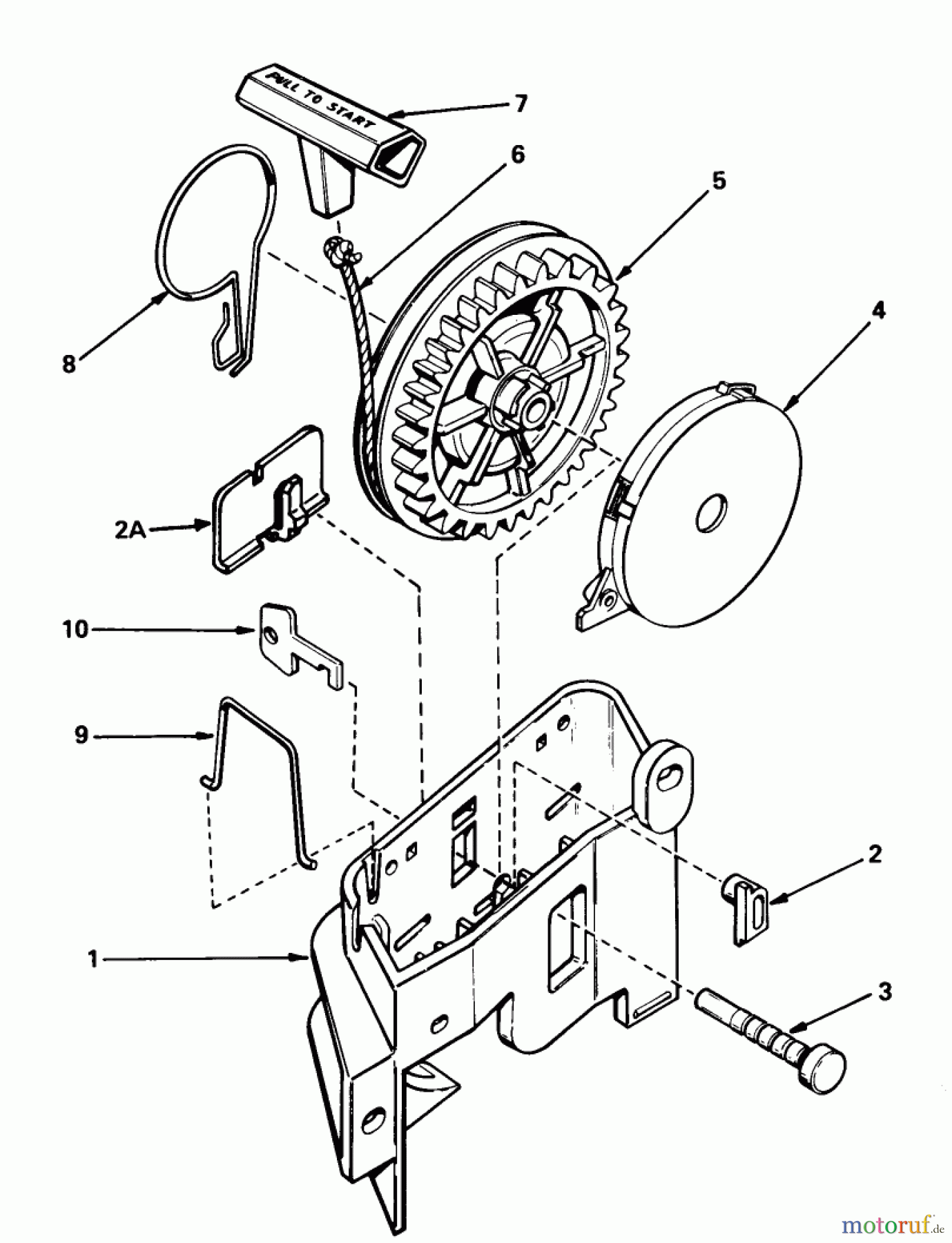 PULL TO START

7

6

5

4

8

2A

10

9

2

1

3

motoruf.de