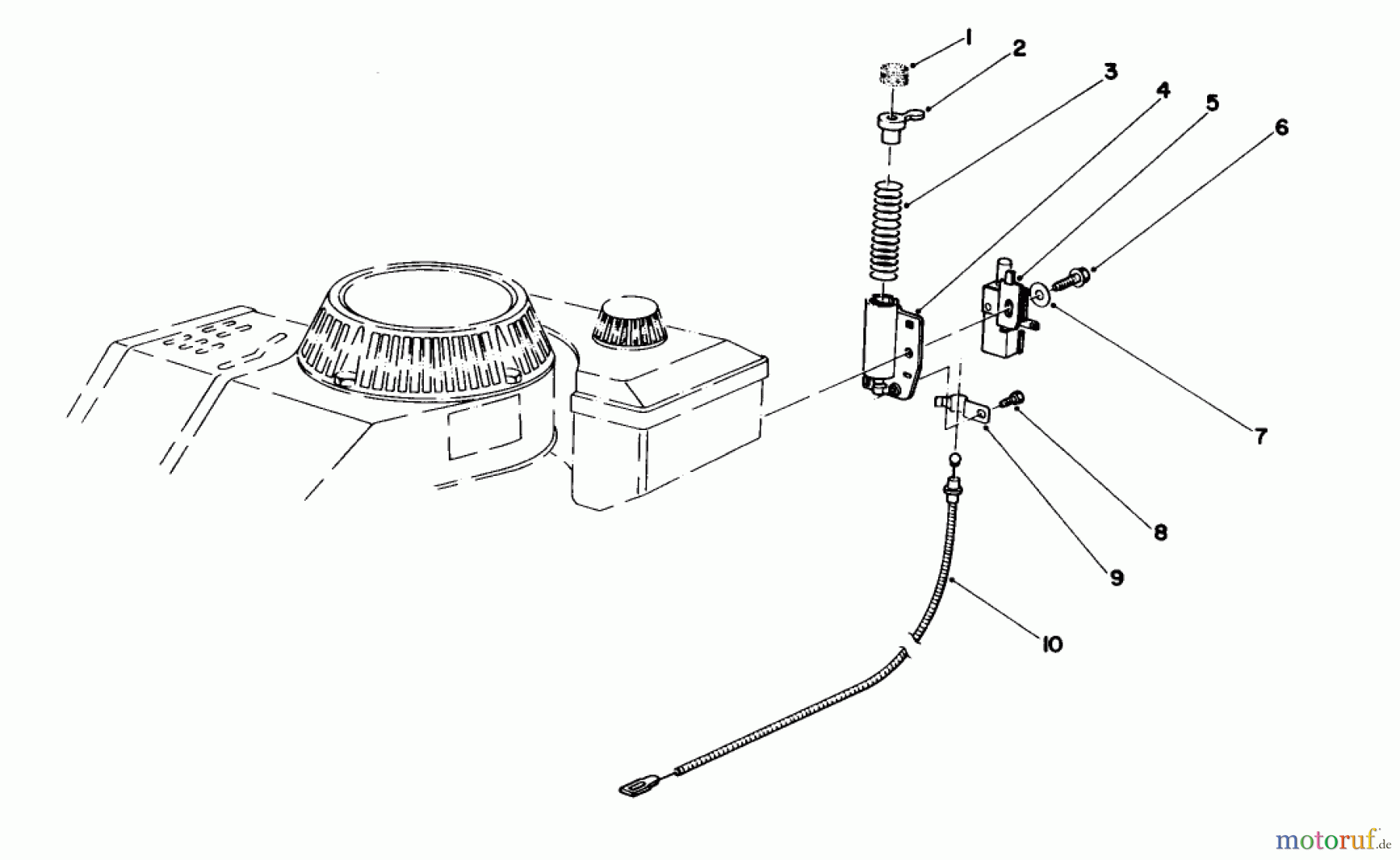 1
2
3
4
5
6
7
8
9
10
motoruf.de