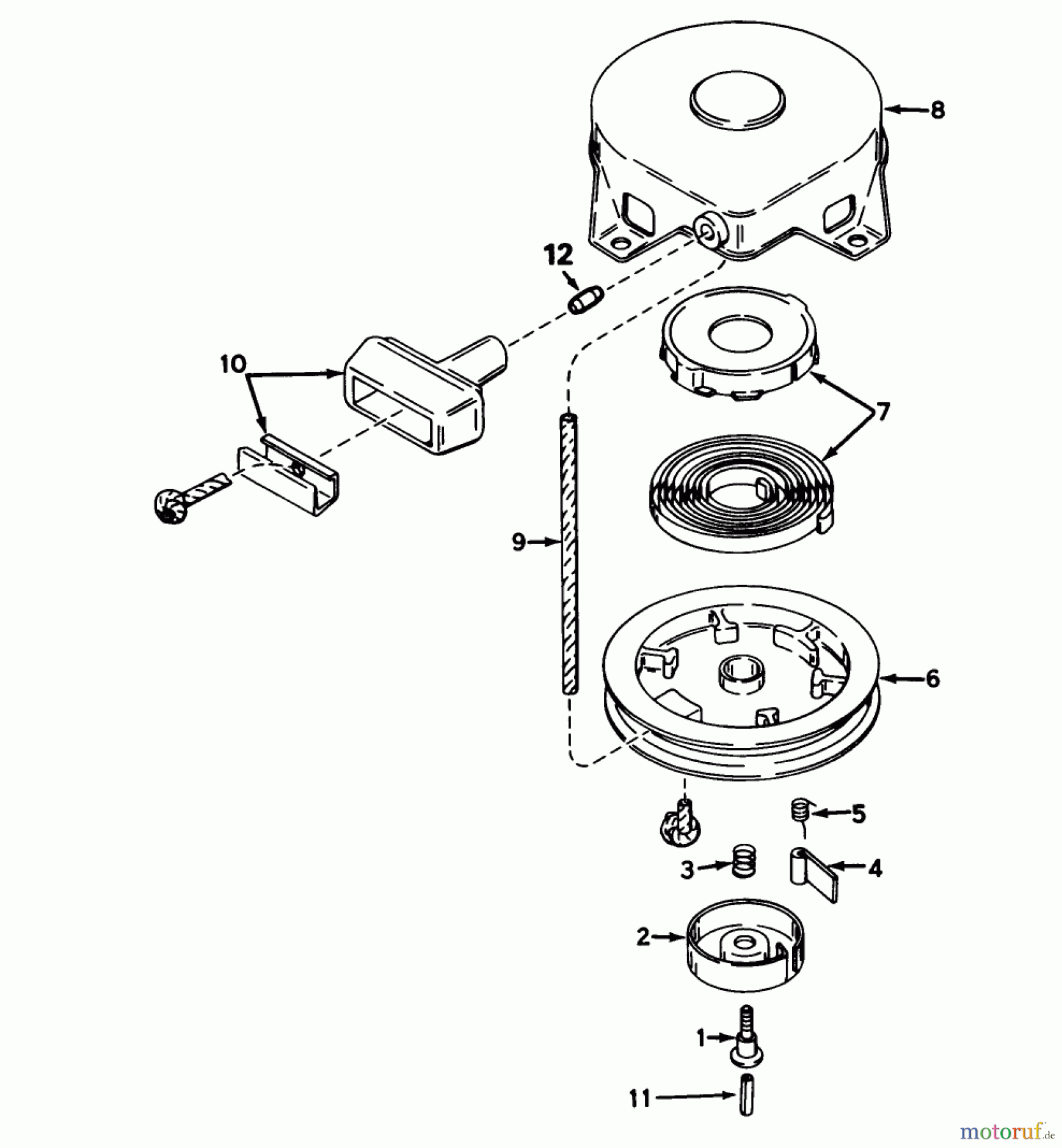 8

12

10

7

9

6

5

3

4

2

1

11

motoruf.de