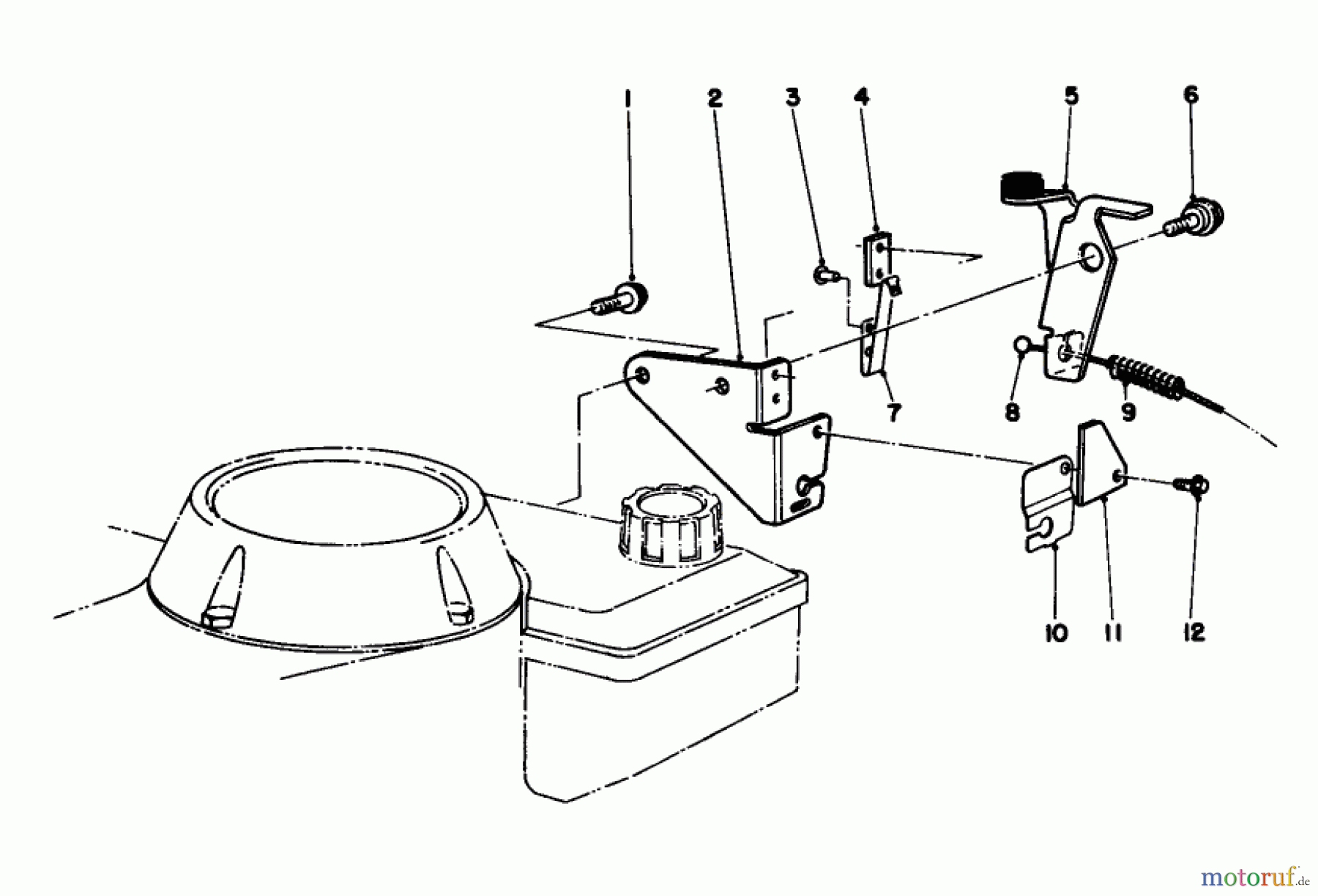 1
2
3
4
5
6
7
8
9
10
11
12
motoruf.de