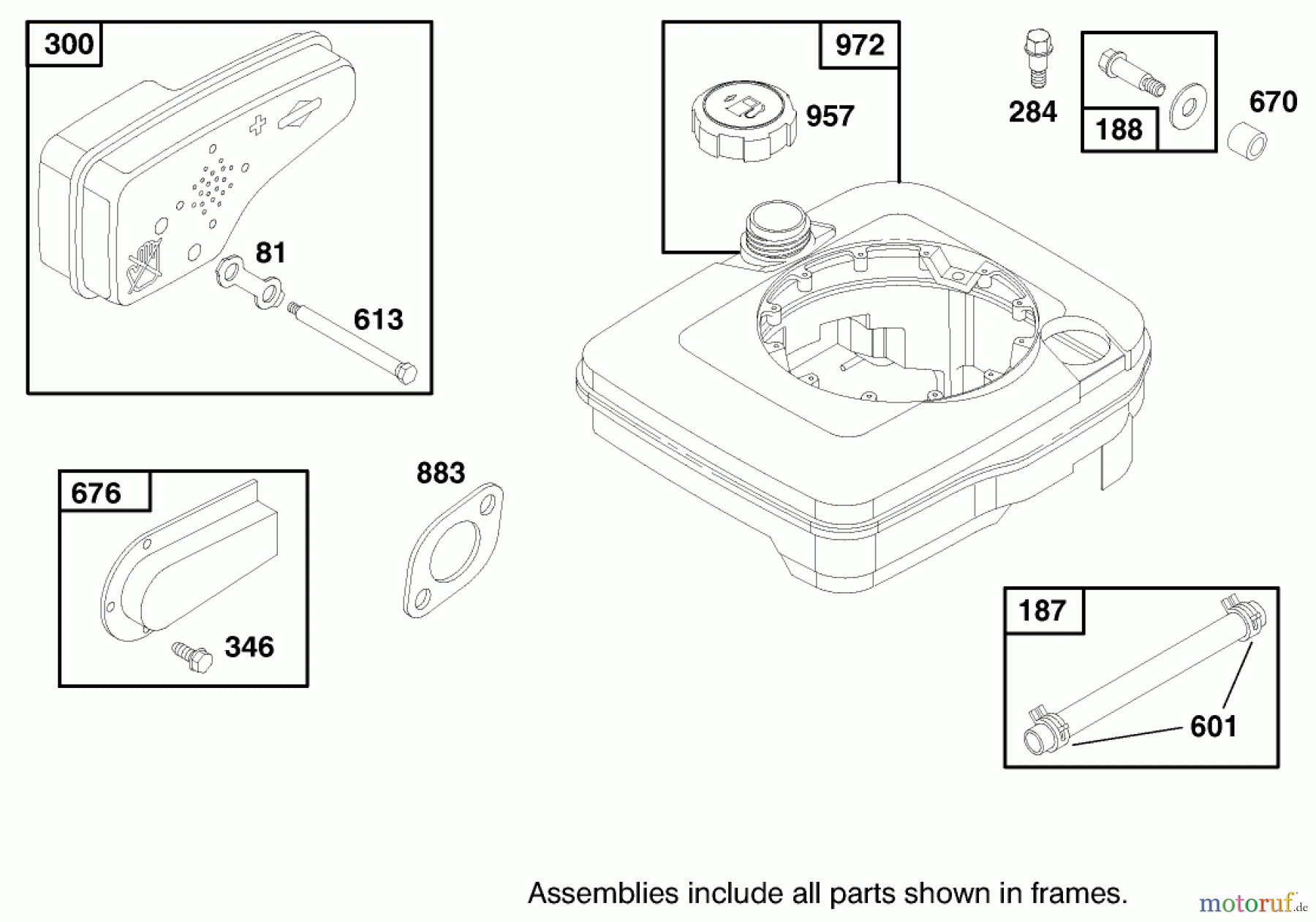 300
81
613
972
957
284
188
670
676
346
883
187
601
Assemblies include all parts shown in frames.
motoruf.de