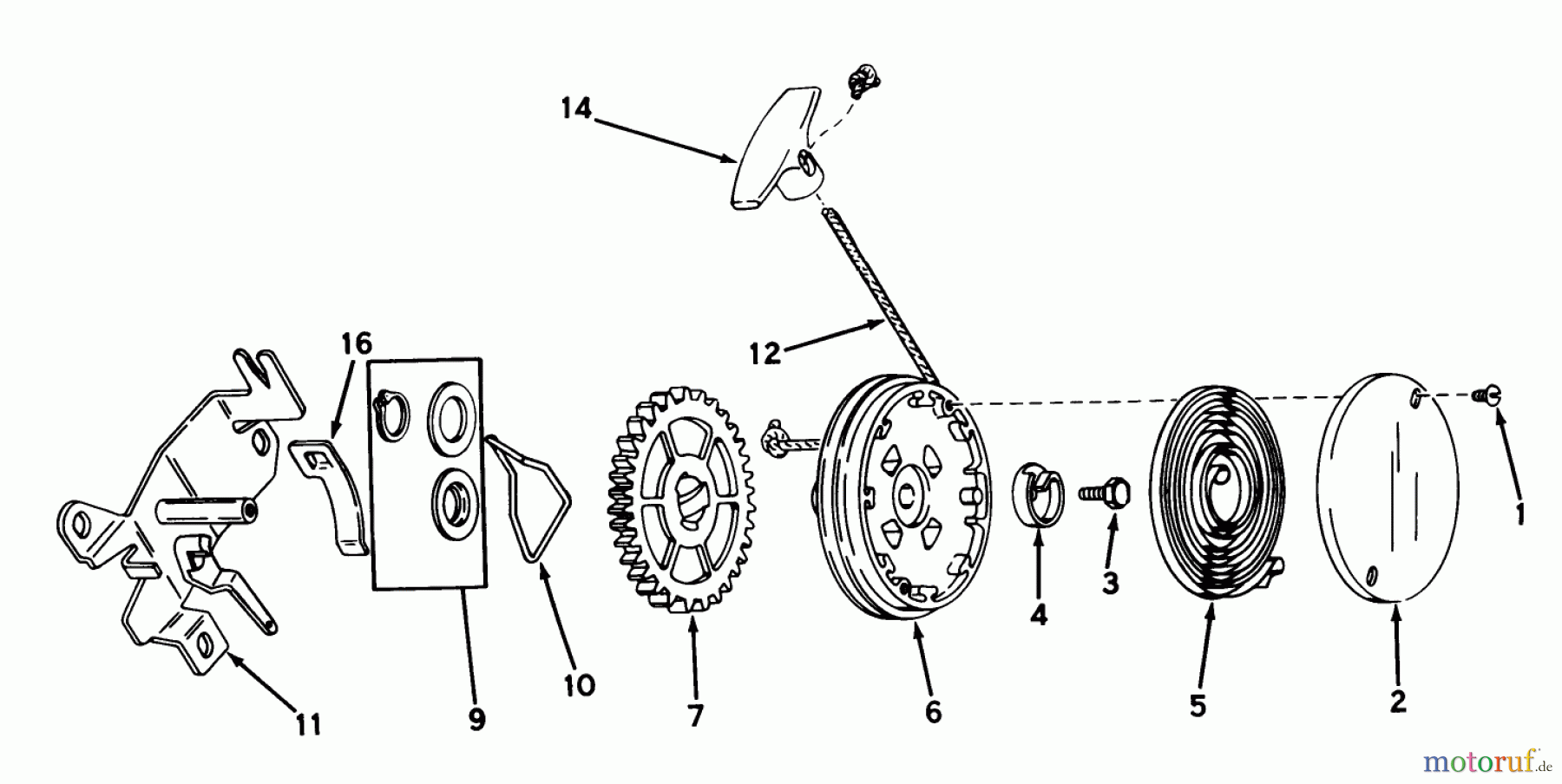 14

16

12

1

11

9

10

7

6

4

3

5

2

motoruf.de