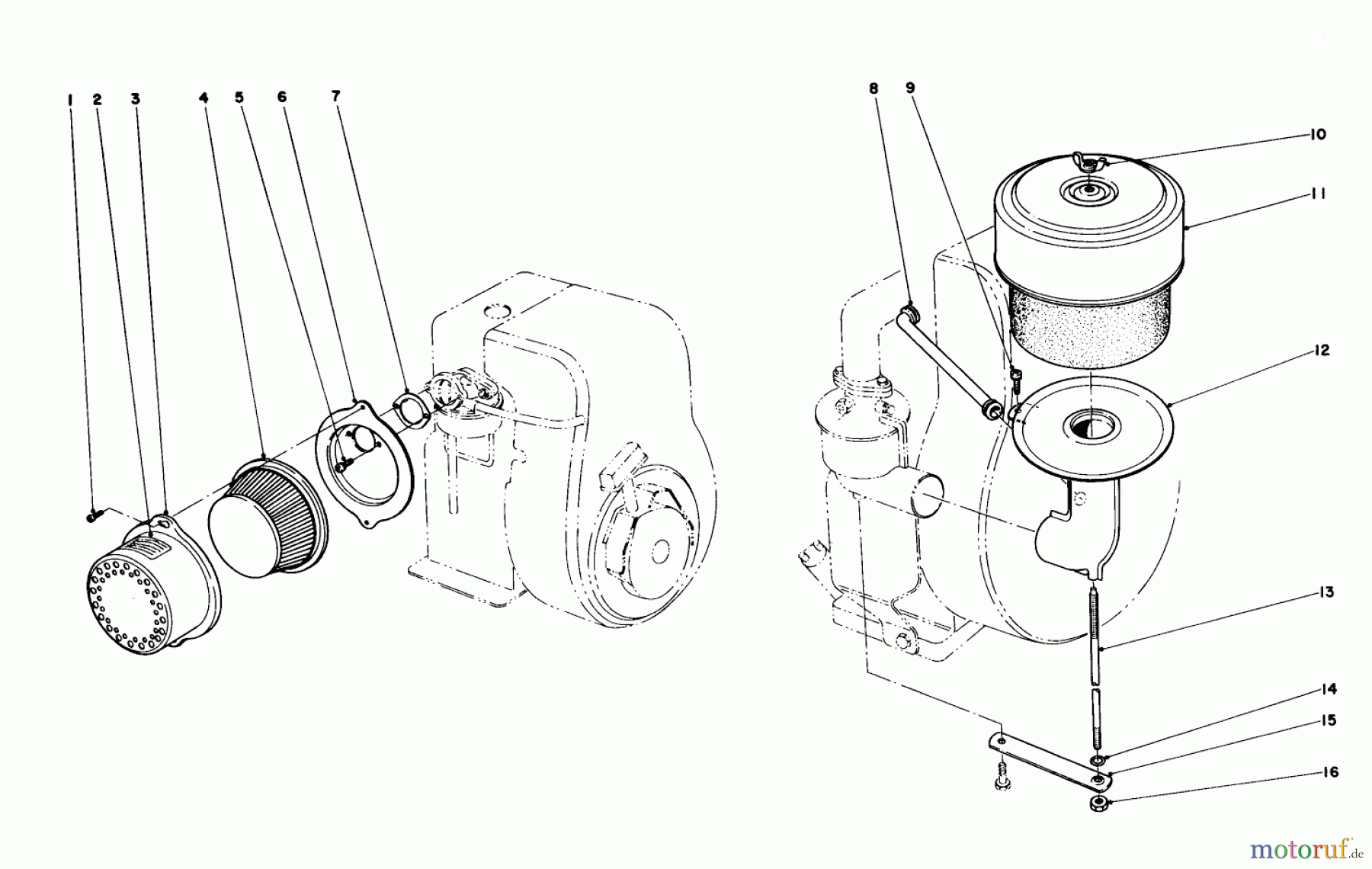 1 2 3 4 5 6 7

8 9 10 11 12 13 14 15 16

motoruf.de