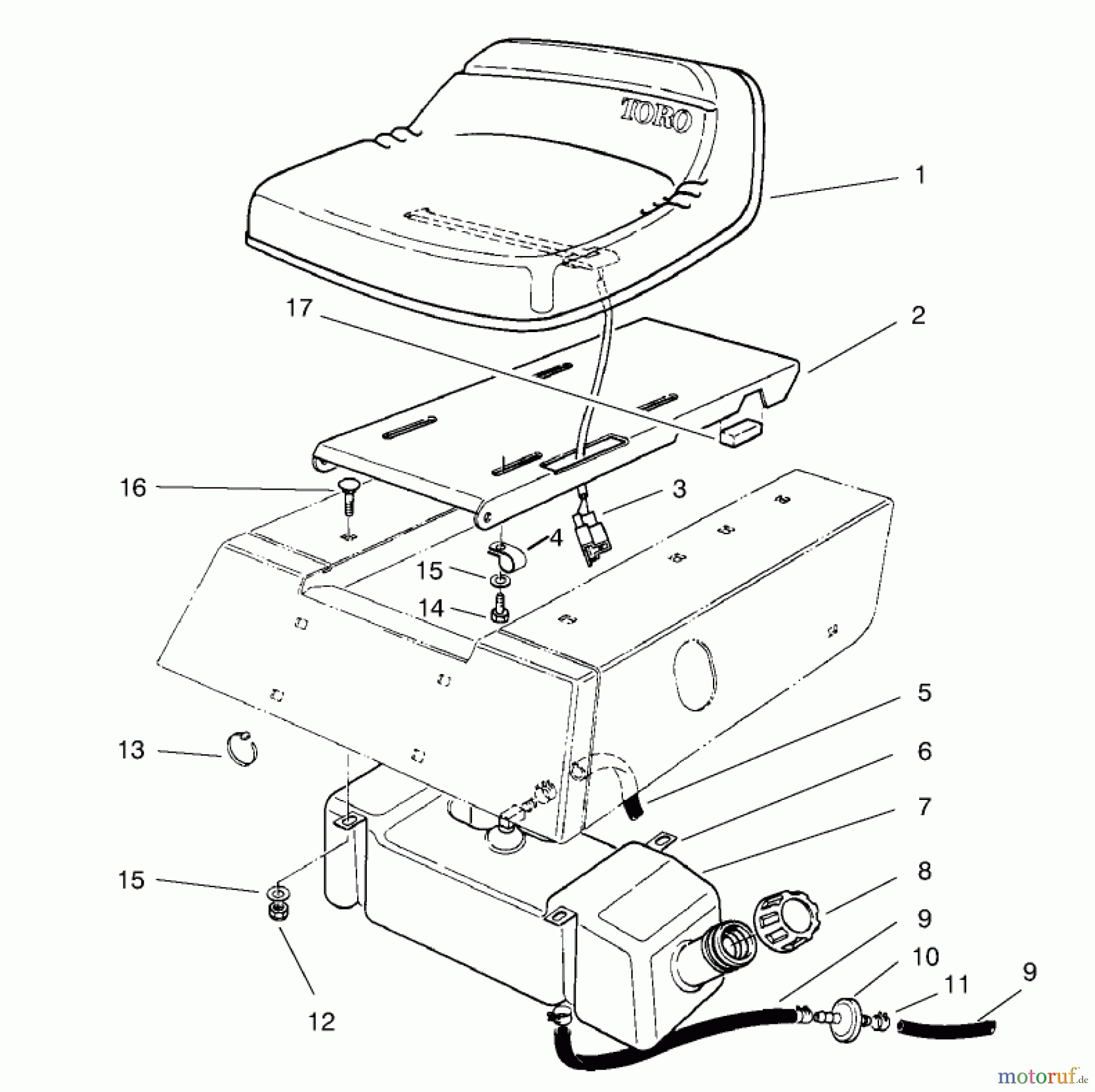 TORO

1

17

2

16

3

4

15

14

5

13

6

7

15

8

9

10

11

9

12

motoruf.de