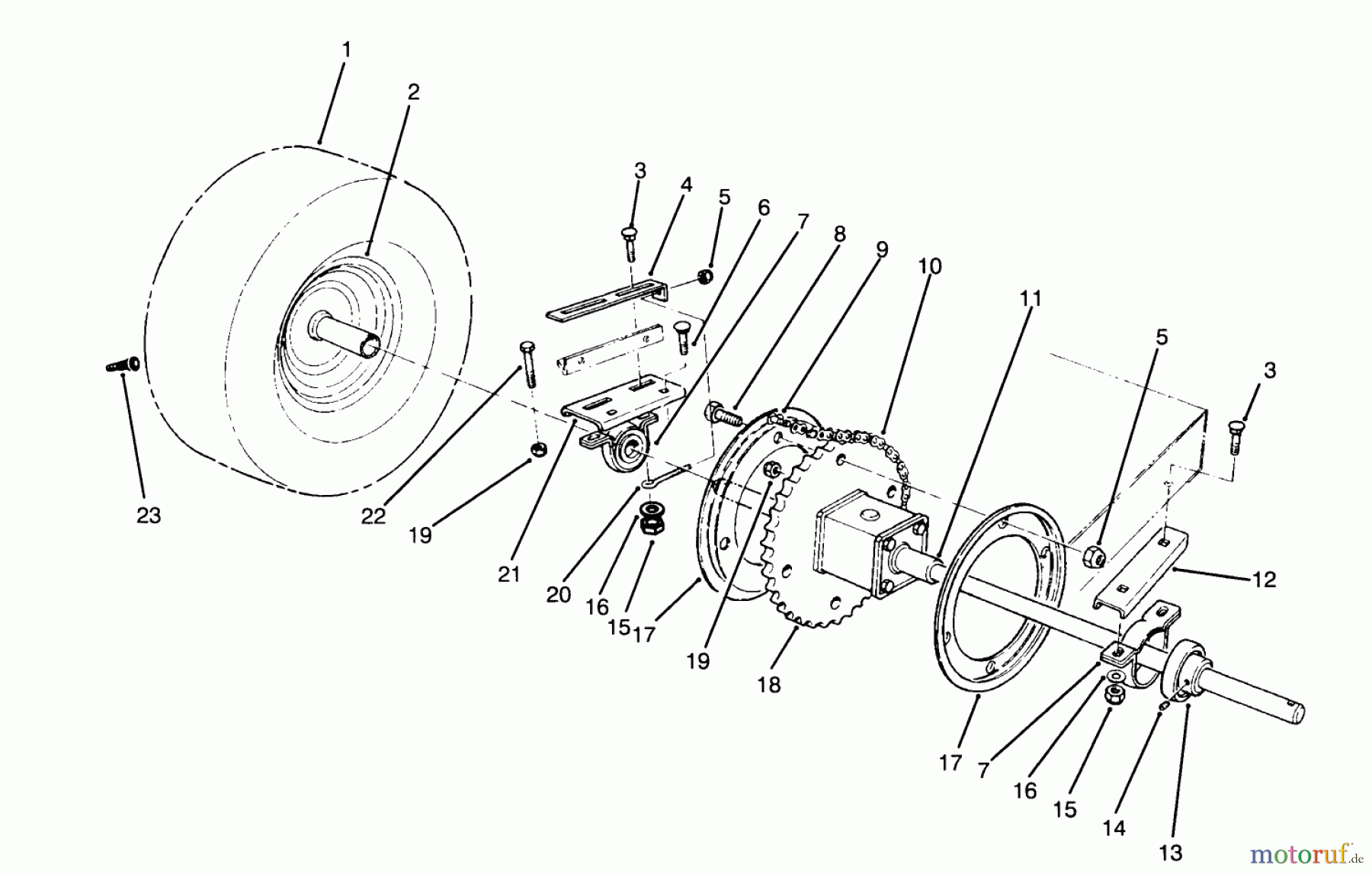 1
2
3
4
5
6
7
8
9
10
11
5
3
23
22
19
21
20
16
15
17
19
18
12
17
7
16
15
14
13
motoruf.de