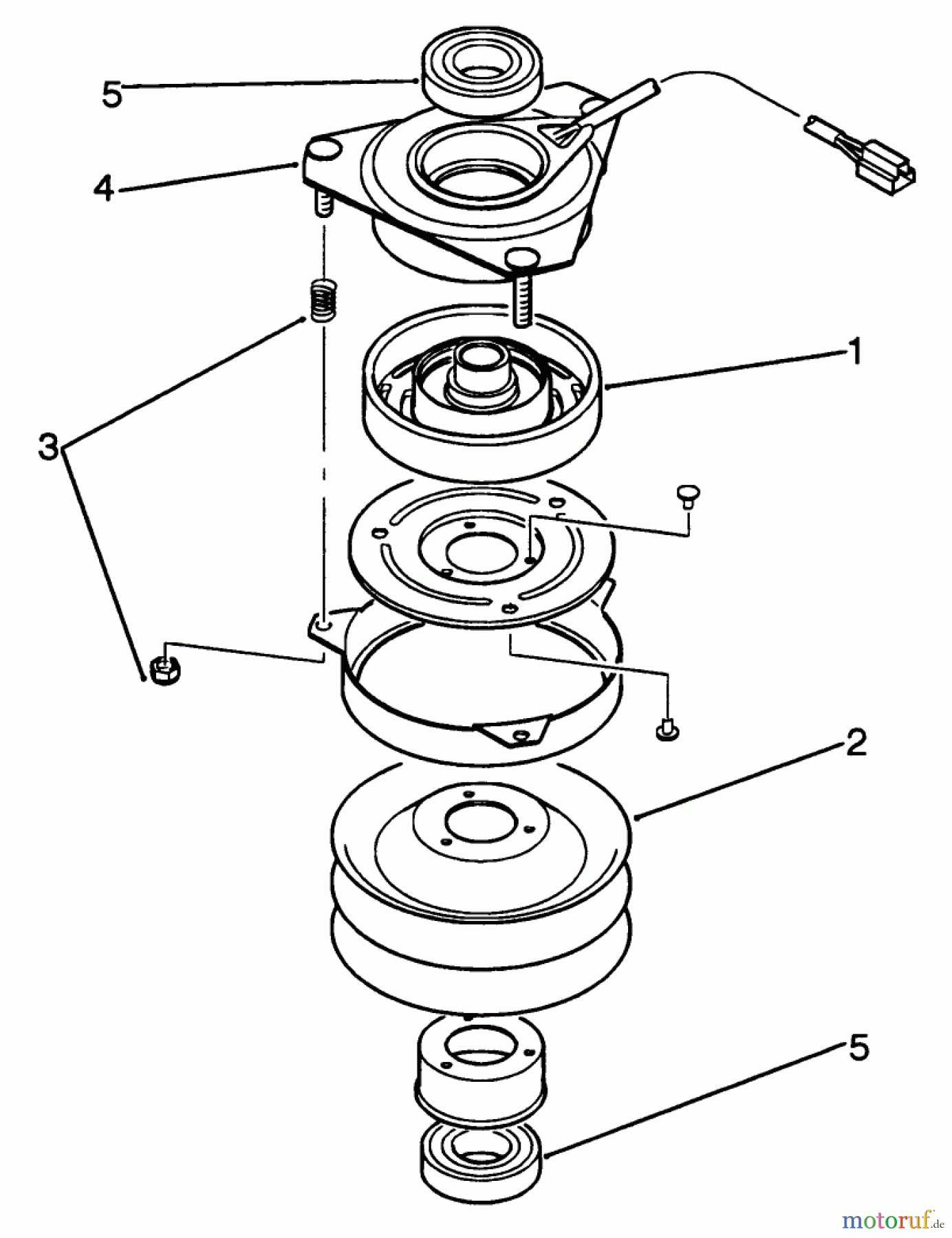 5

4

1

3

2

5

motoruf.de