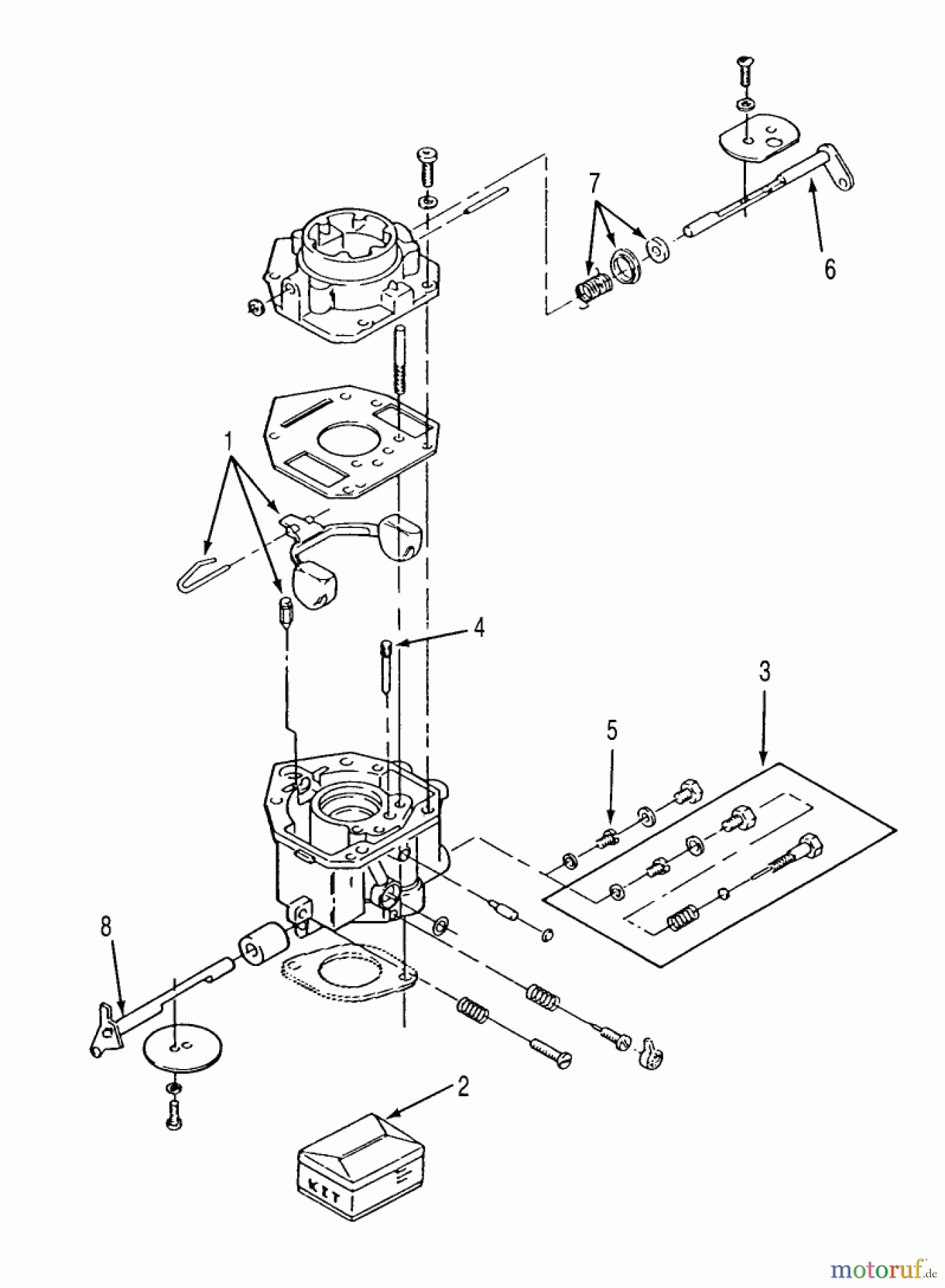 7

6

1

4

3

5

8

2

KIT

motoruf.de