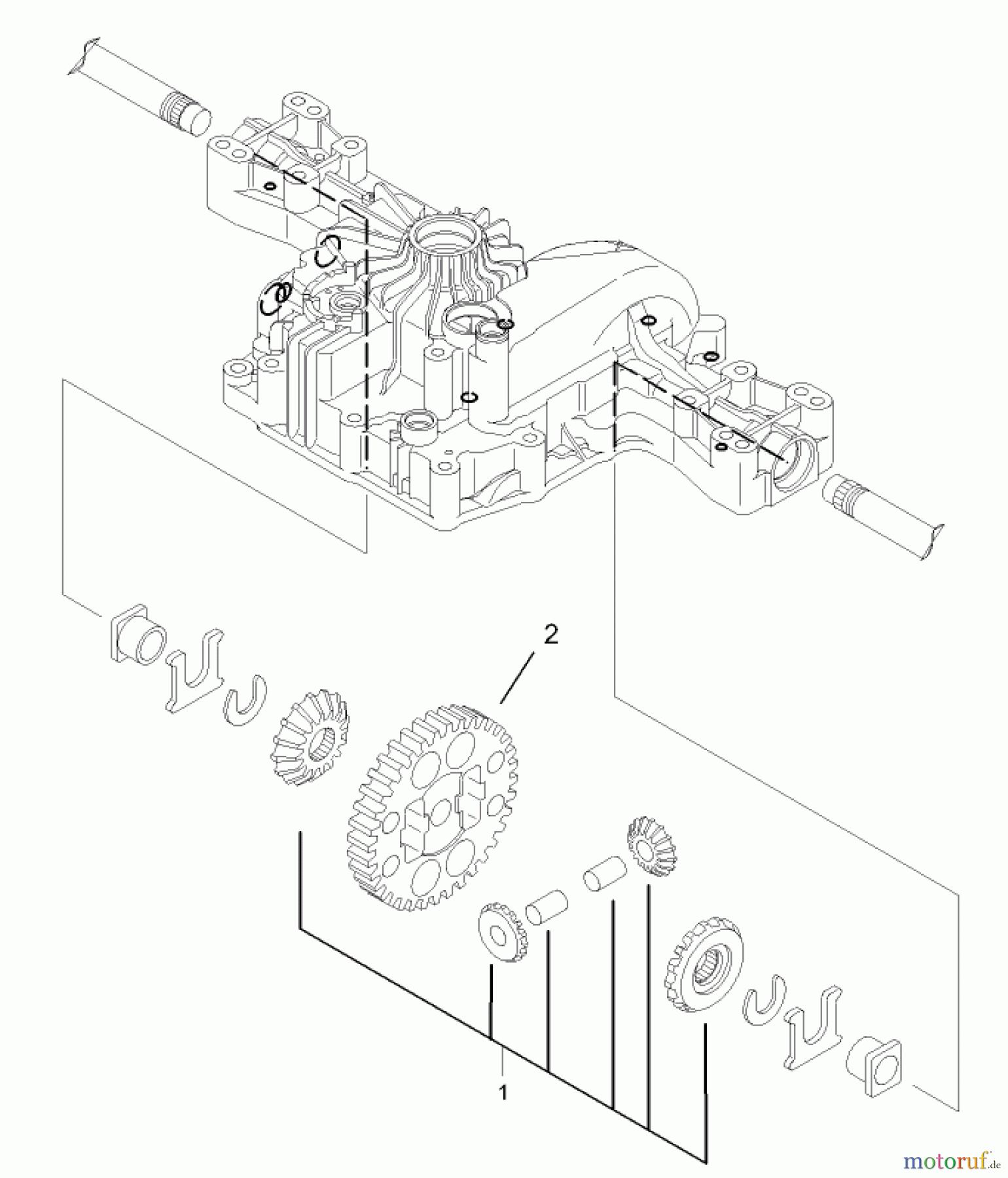 2

1

motoruf.de