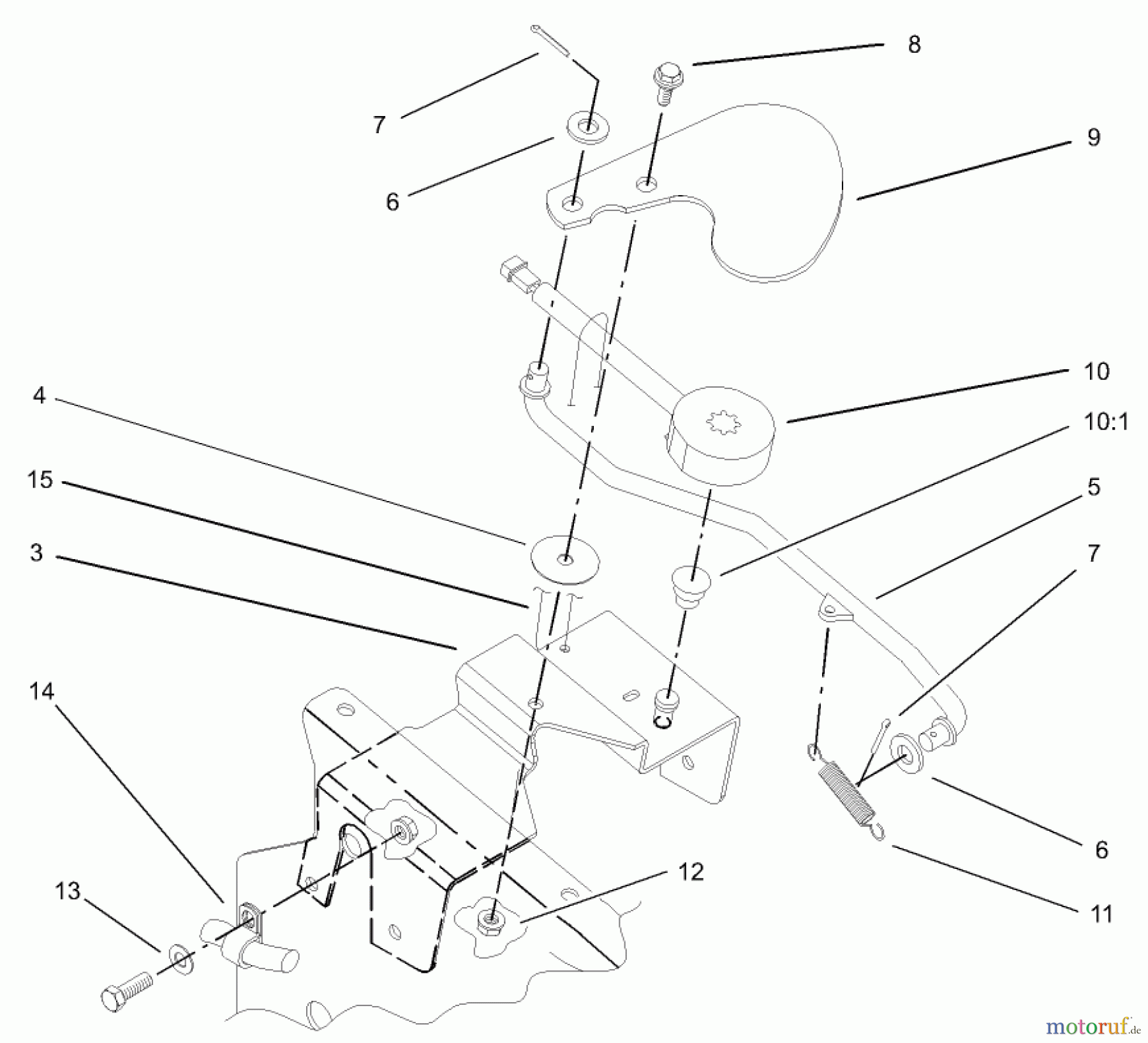 8
7
9
6
10
4
10:1
15
5
3
7
14
6
12
13
11
motoruf.de