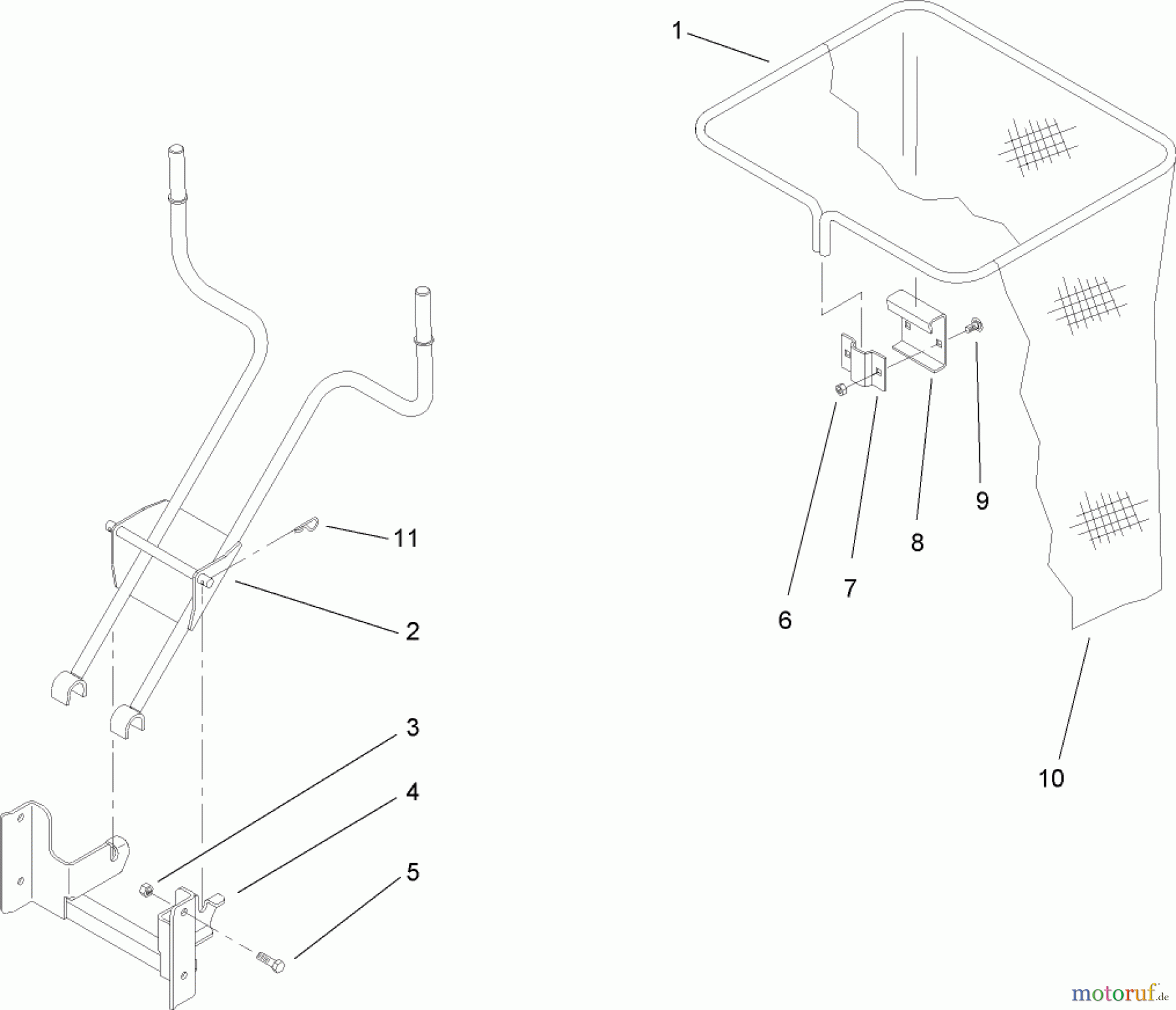 1
11
2
3
4
5
6
7
8
9
10
motoruf.de