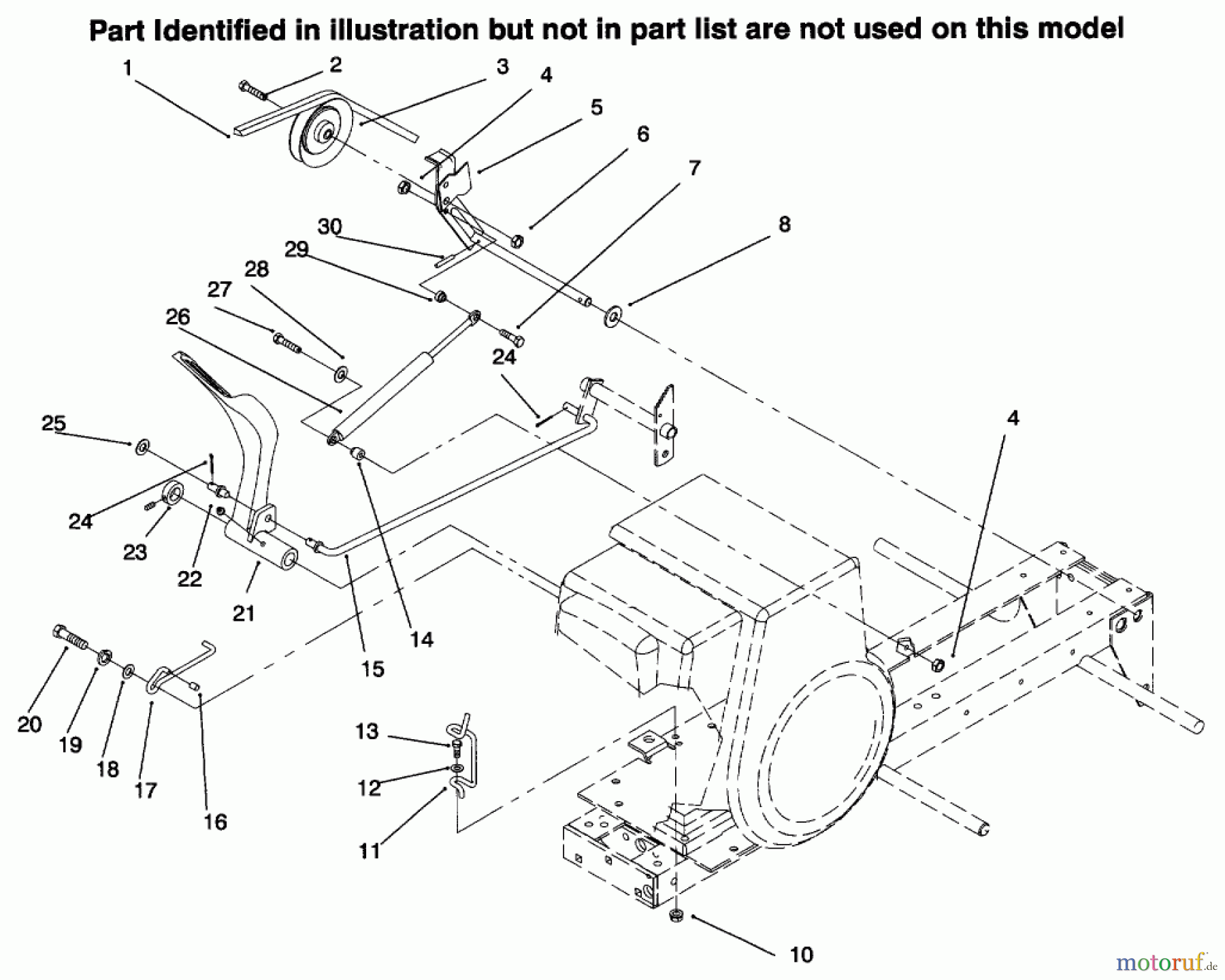 Part Identified in illustration but not in part list are not used on this model

1
2
3
4
5
6
7
8
30
29
28
27
26
24
25
24
23
22
21
15
14
4
20
19
18
17
16
13
12
11
10

motoruf.de