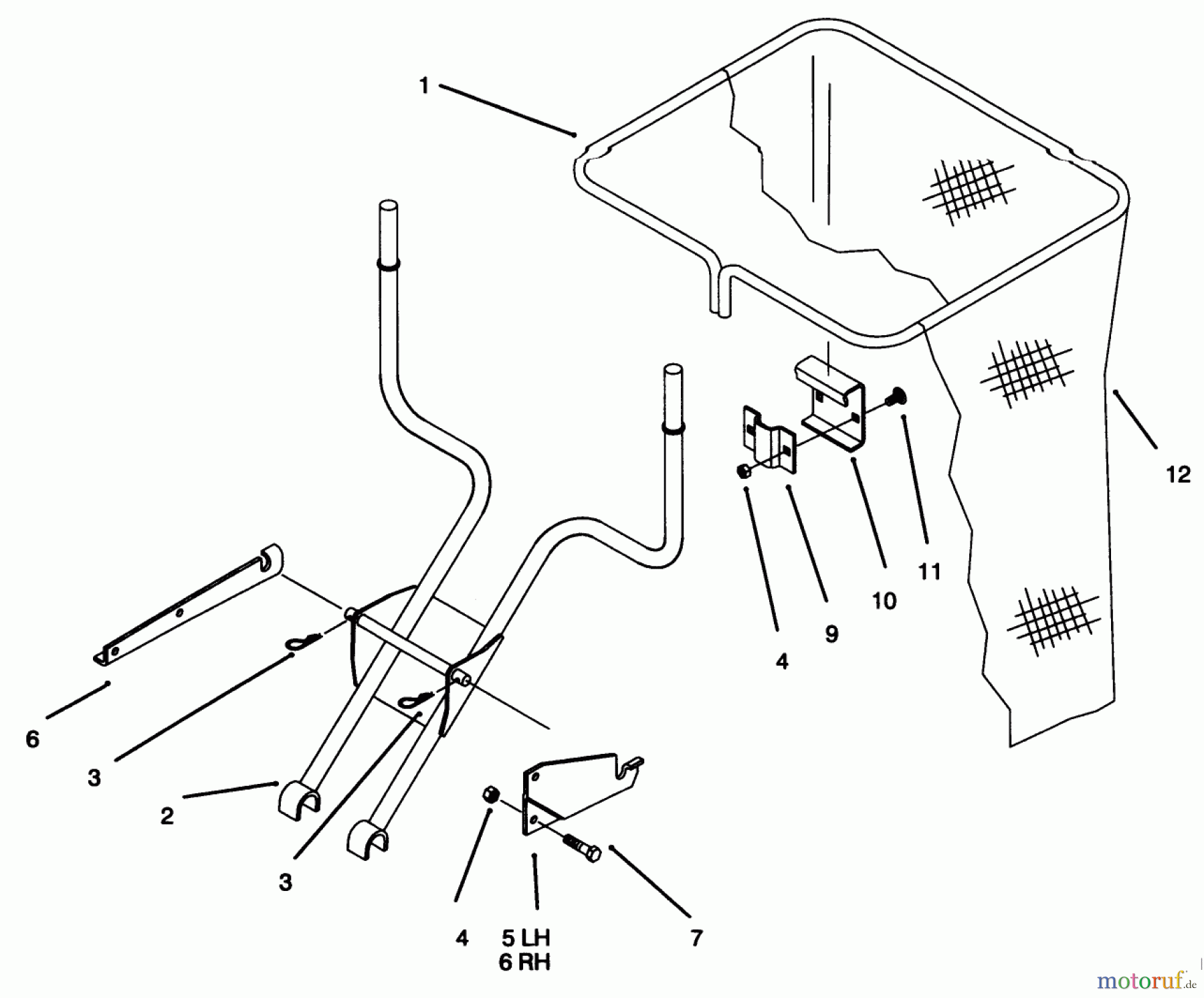 1
12
11
10
9
4
6
3
2
3
4
5 LH
6 RH
7
motoruf.de