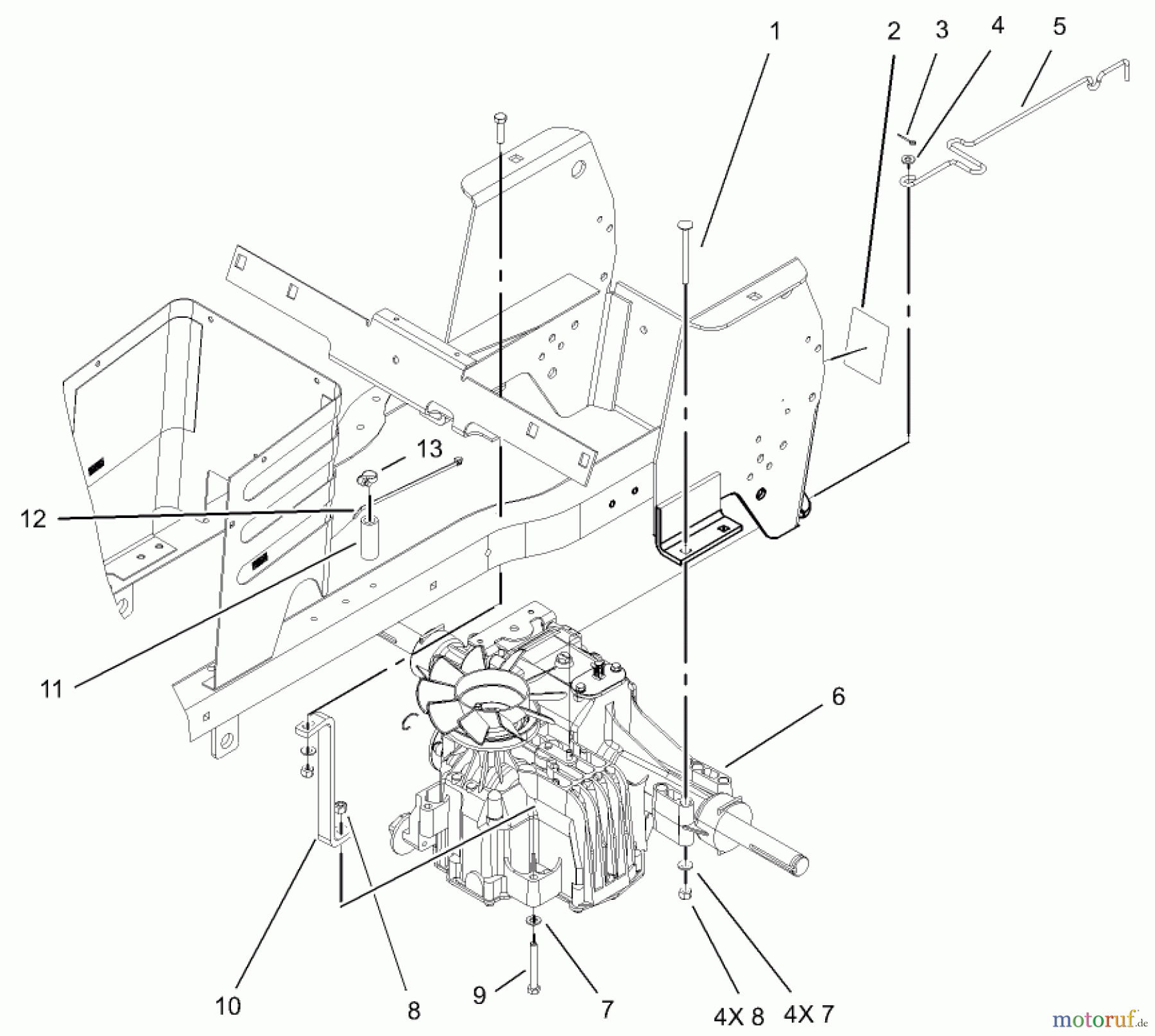 1
2
3
4
5
13
12
11
6
10
8
9
7
4X 8
4X 7
motoruf.de