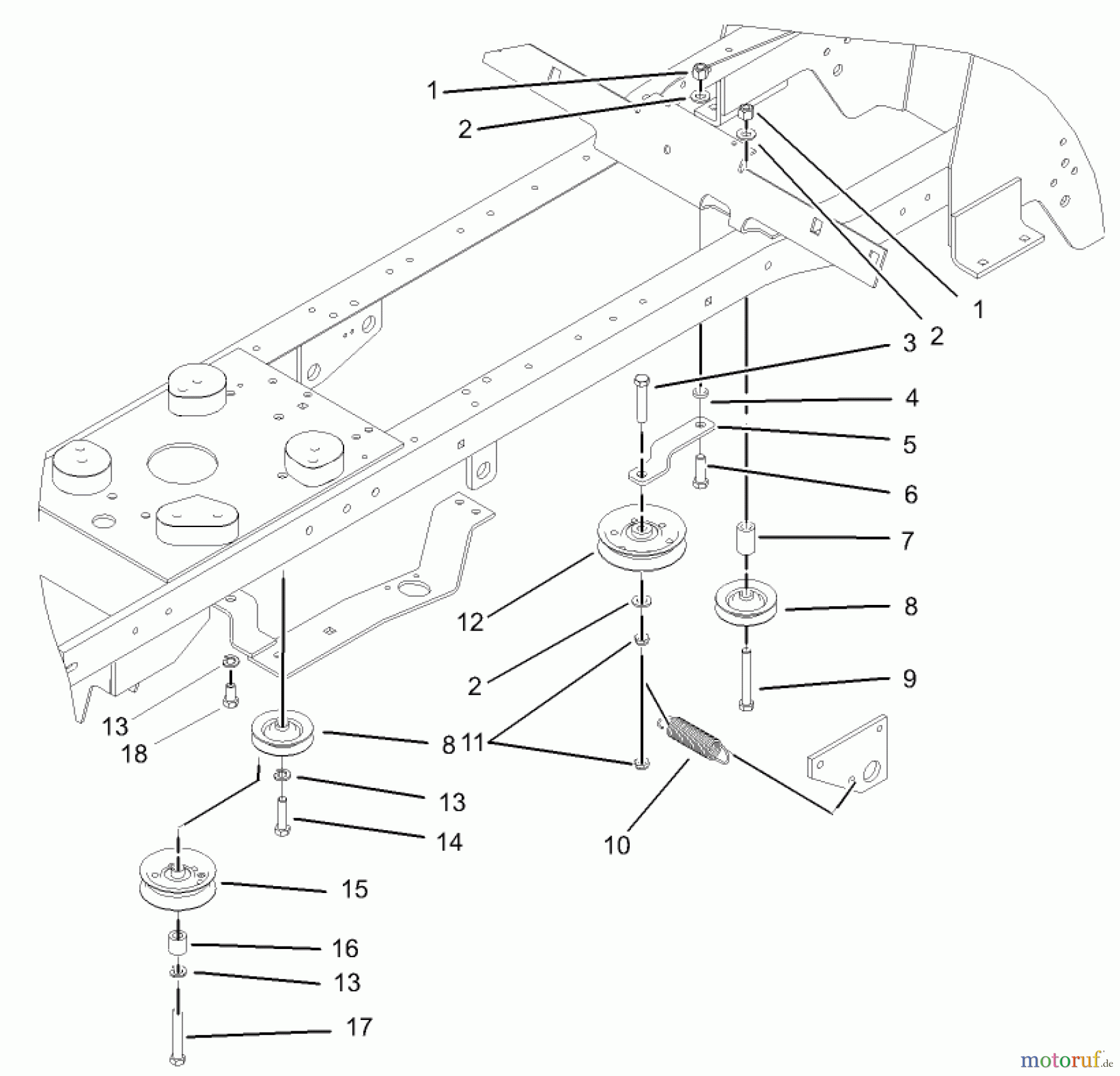 1
2
1
2
3
4
5
6
7
8
9
12
2
11
10
13
18
8
13
14
15
16
13
17
motoruf.de