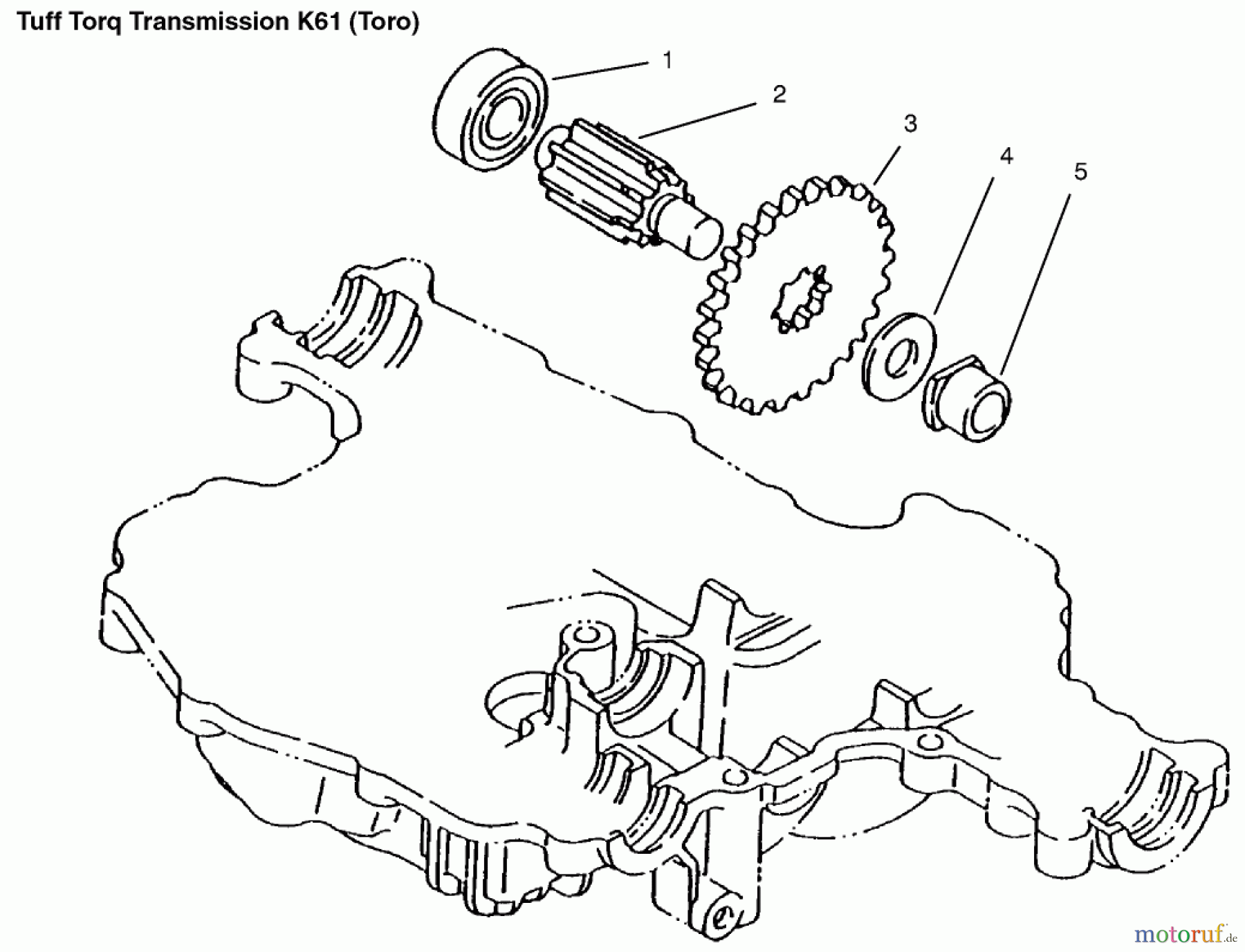 Tuff Torq Transmission K61 (Toro)

1

2

3

4

5

motoruf.de