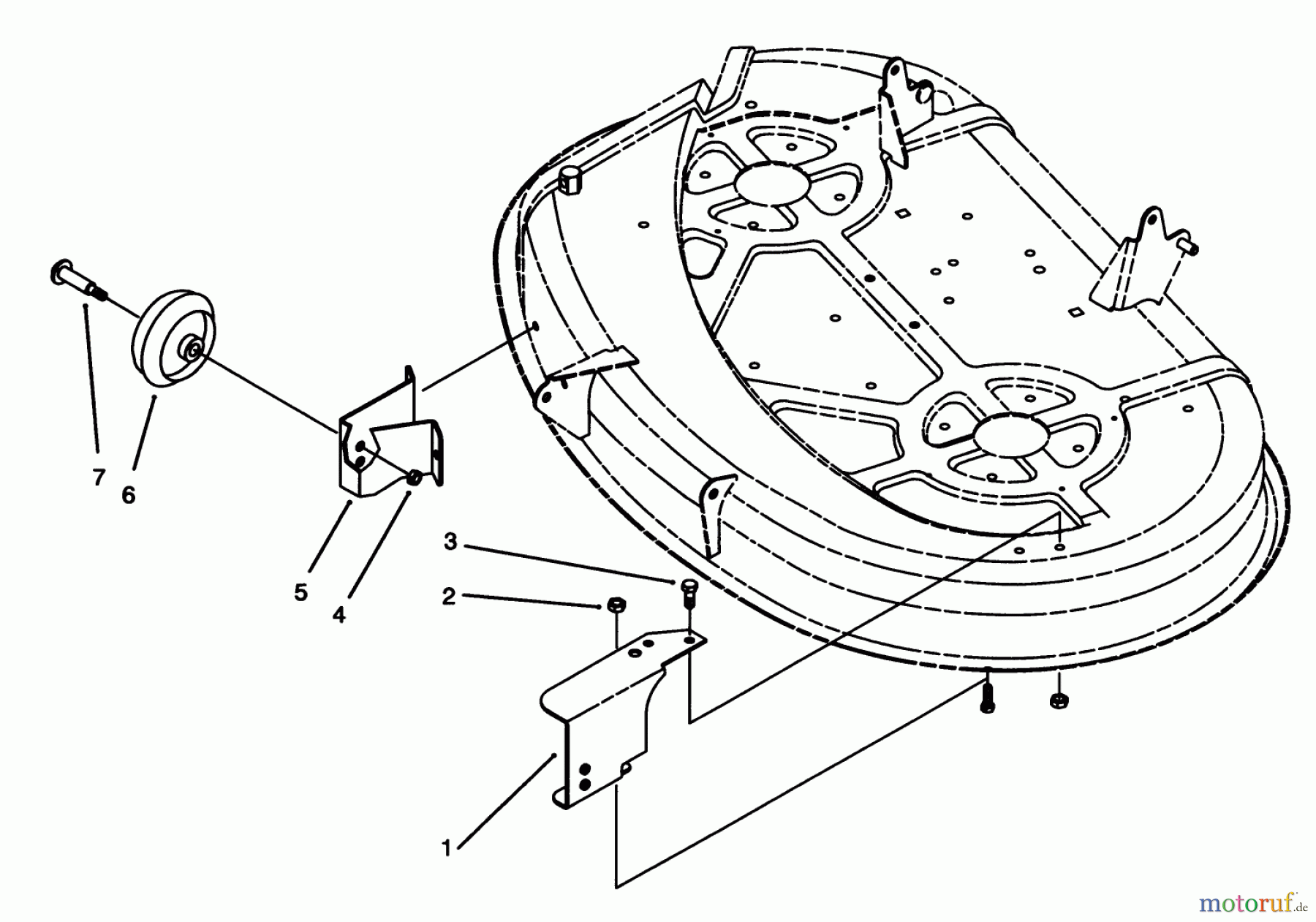 7
6
5
4
3
2
1
motoruf.de