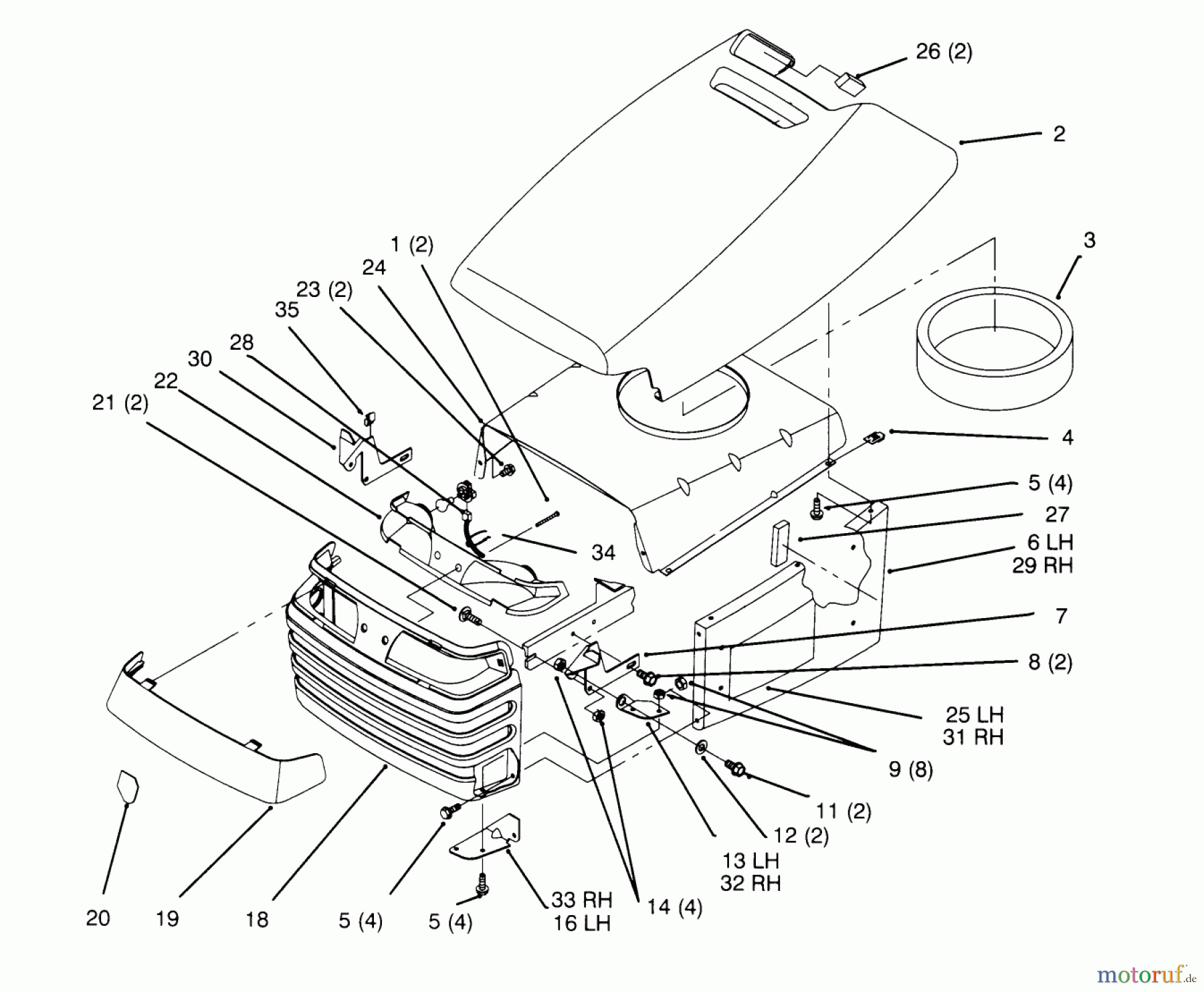 26 (2)
2
3
1 (2)
24
23 (2)
35
28
30
22
21 (2)
4
5 (4)
27
6 LH
29 RH
34
7
8 (2)
25 LH
31 RH
9 (8)
11 (2)
12 (2)
13 LH
32 RH
14 (4)
33 RH
16 LH
5 (4)
5 (4)
18
19
20
motoruf.de