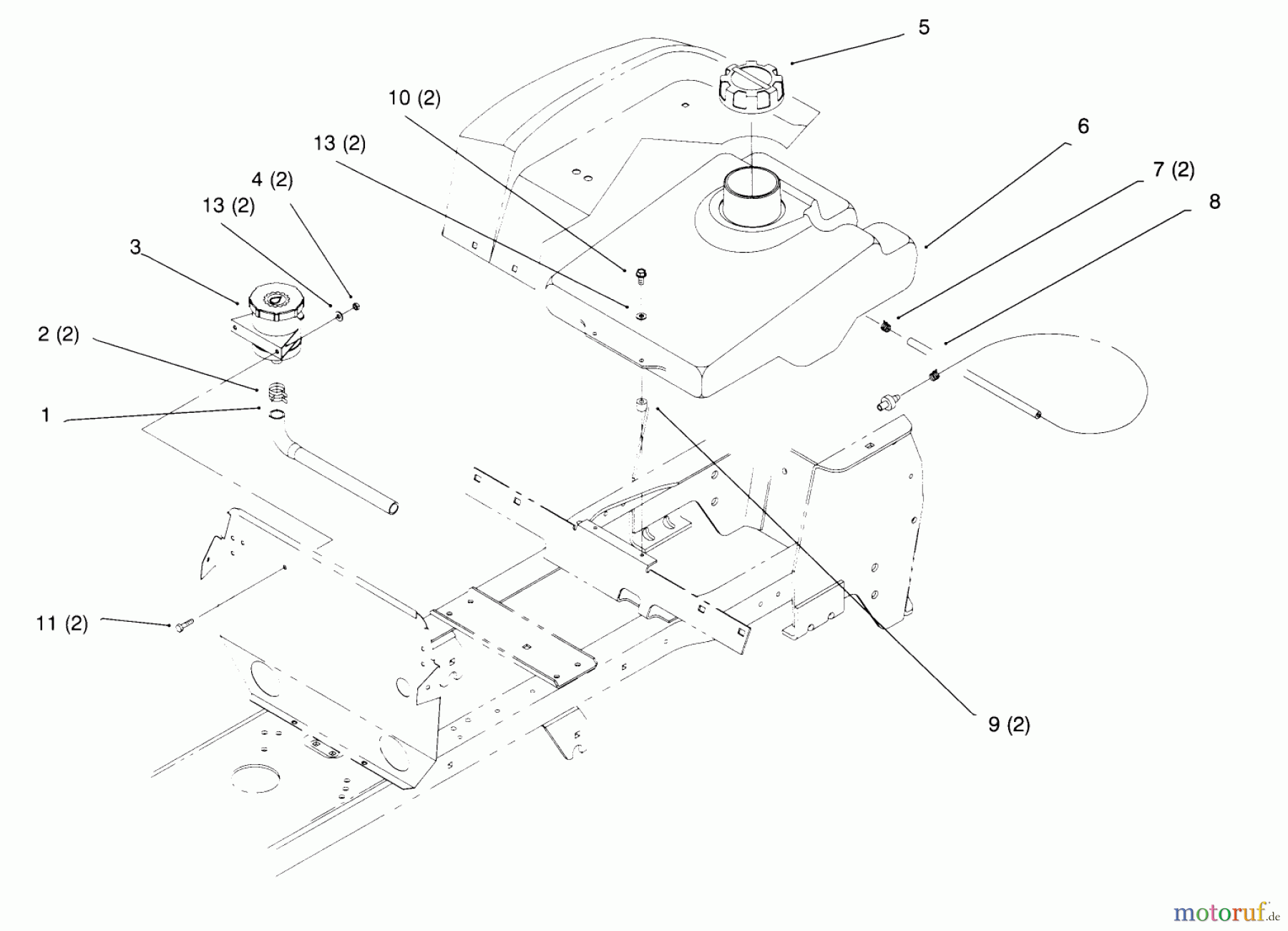 5

10 (2)

6

13 (2)

7 (2)

4 (2)

8

13 (2)

3

2 (2)

1

11 (2)

9 (2)

motoruf.de