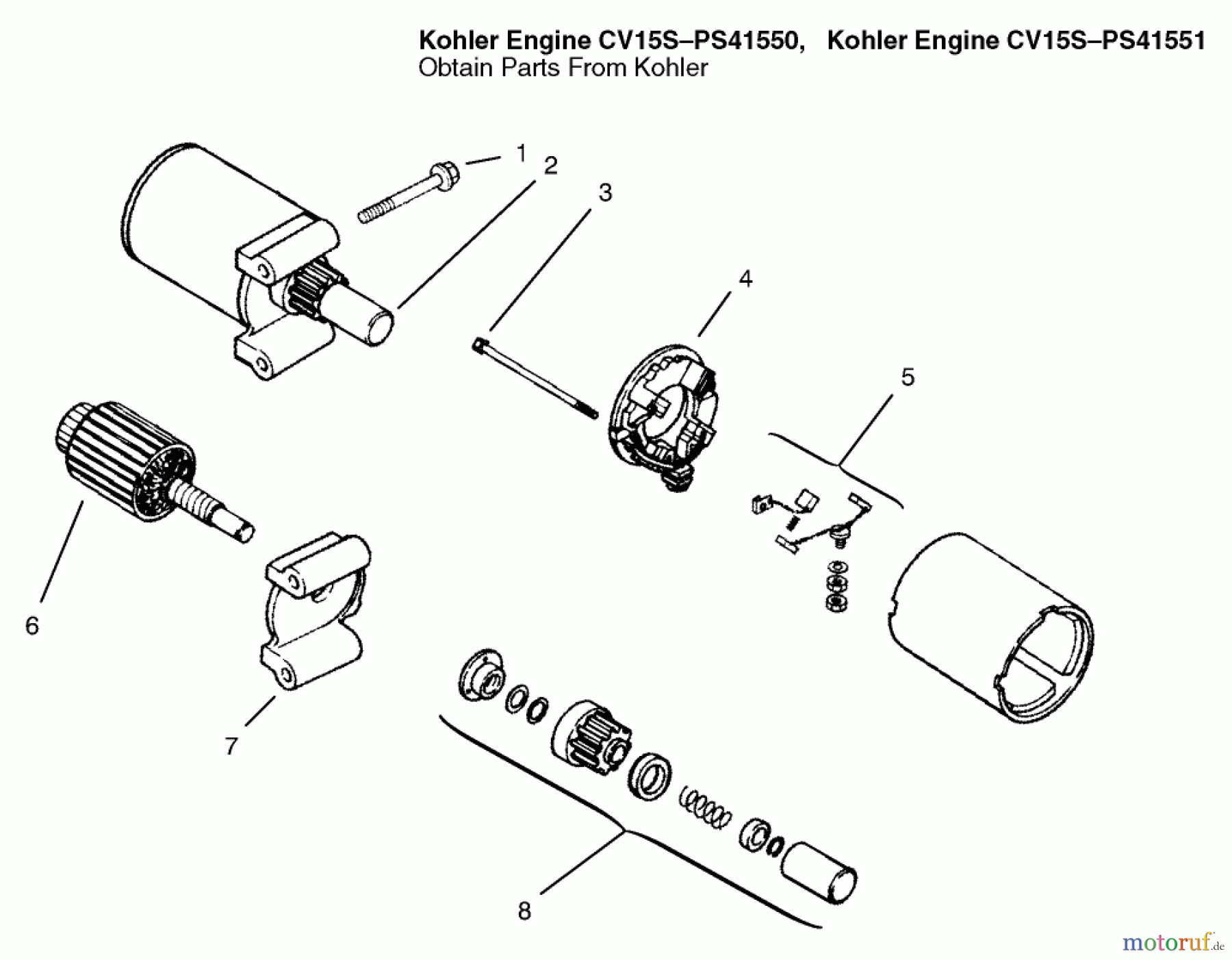 Kohler Engine CV15S–PS41550, Kohler Engine CV15S–PS41551
Obtain Parts From Kohler

1
2
3
4
5
6
7
8

motoruf.de