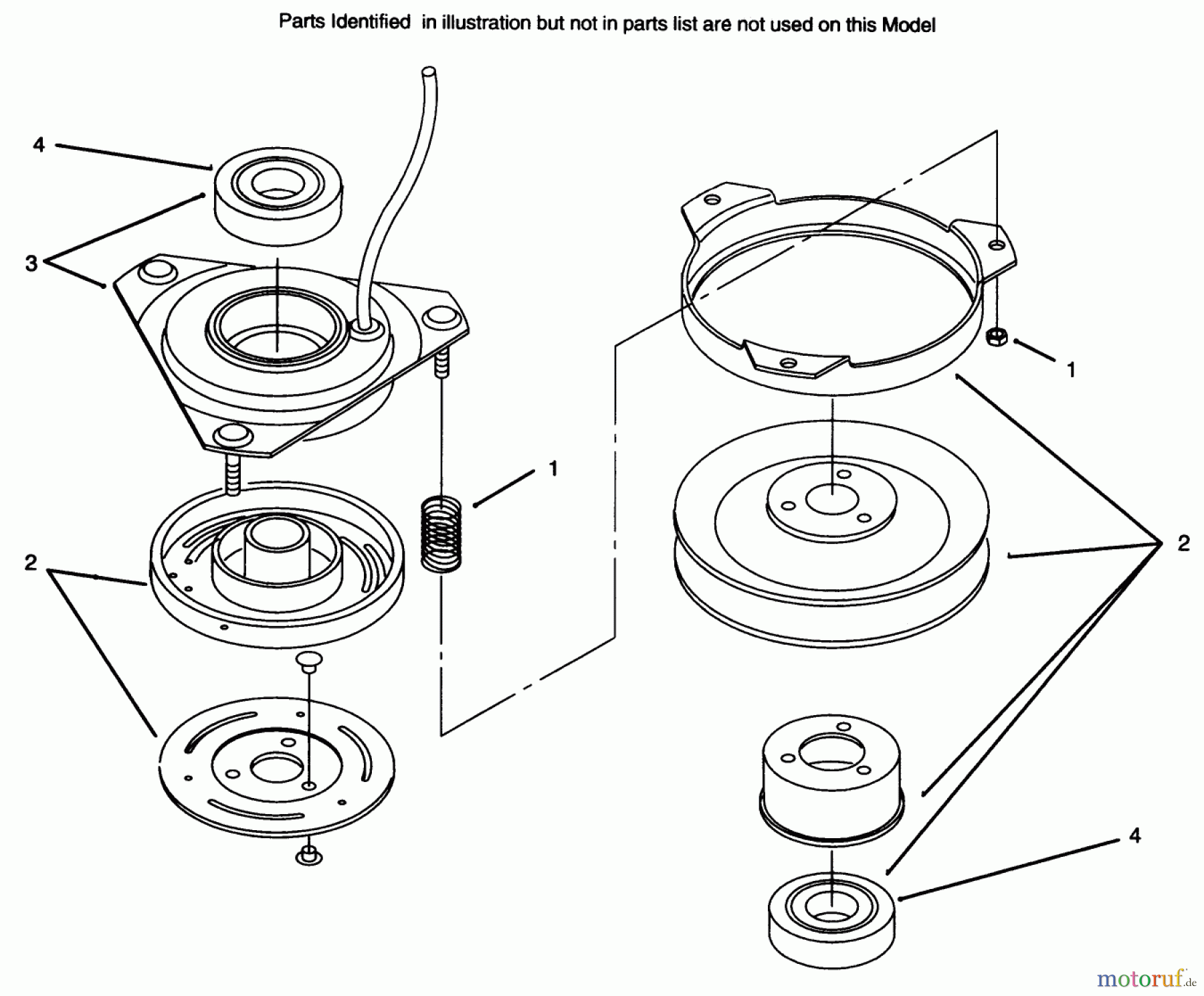 Parts Identified in illustration but not in parts list are not used on this Model

4

3

1

2

1

2

4

motoruf.de