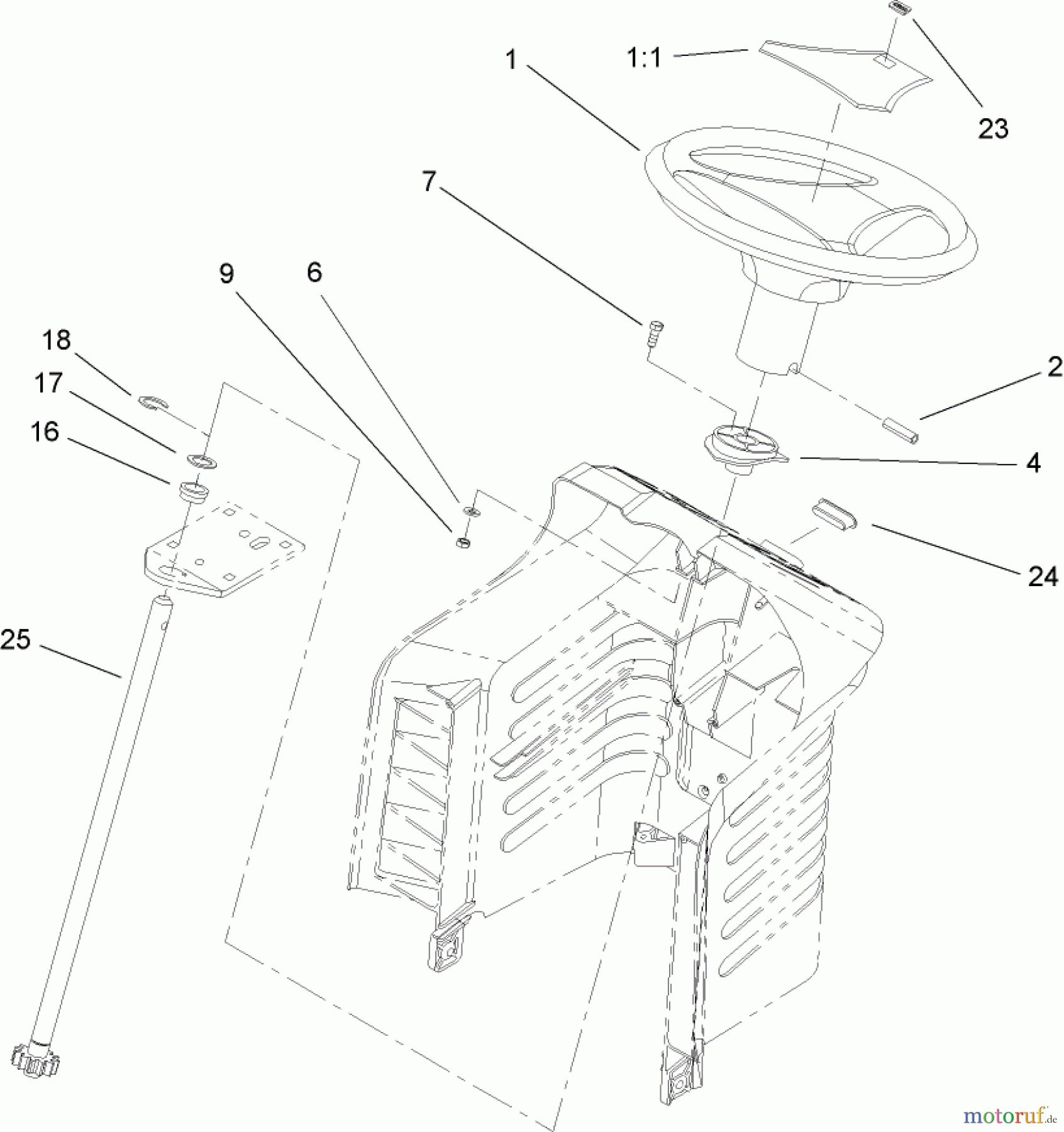 1:1
1
23
7
9
6
18
17
16
2
4
24
25
motoruf.de