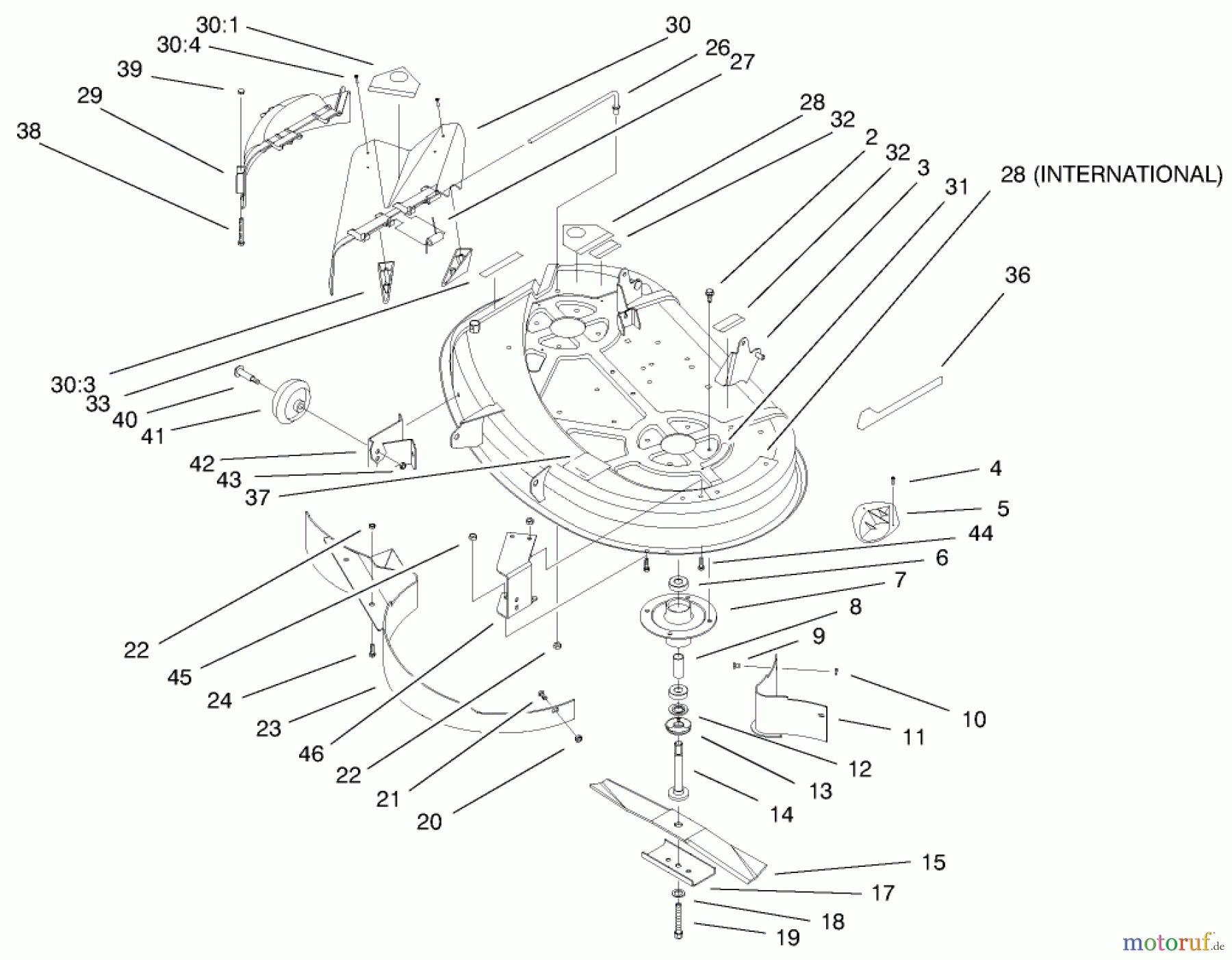 30:1
30:4
39
29
38
30
26
27
28
32
2
32
3
31
28 (INTERNATIONAL)
36
30:3
33
40
41
42
43
37
4
5
44
6
7
8
9
10
11
12
13
14
15
17
18
19
22
45
24
23
46
22
21
20
motoruf.de